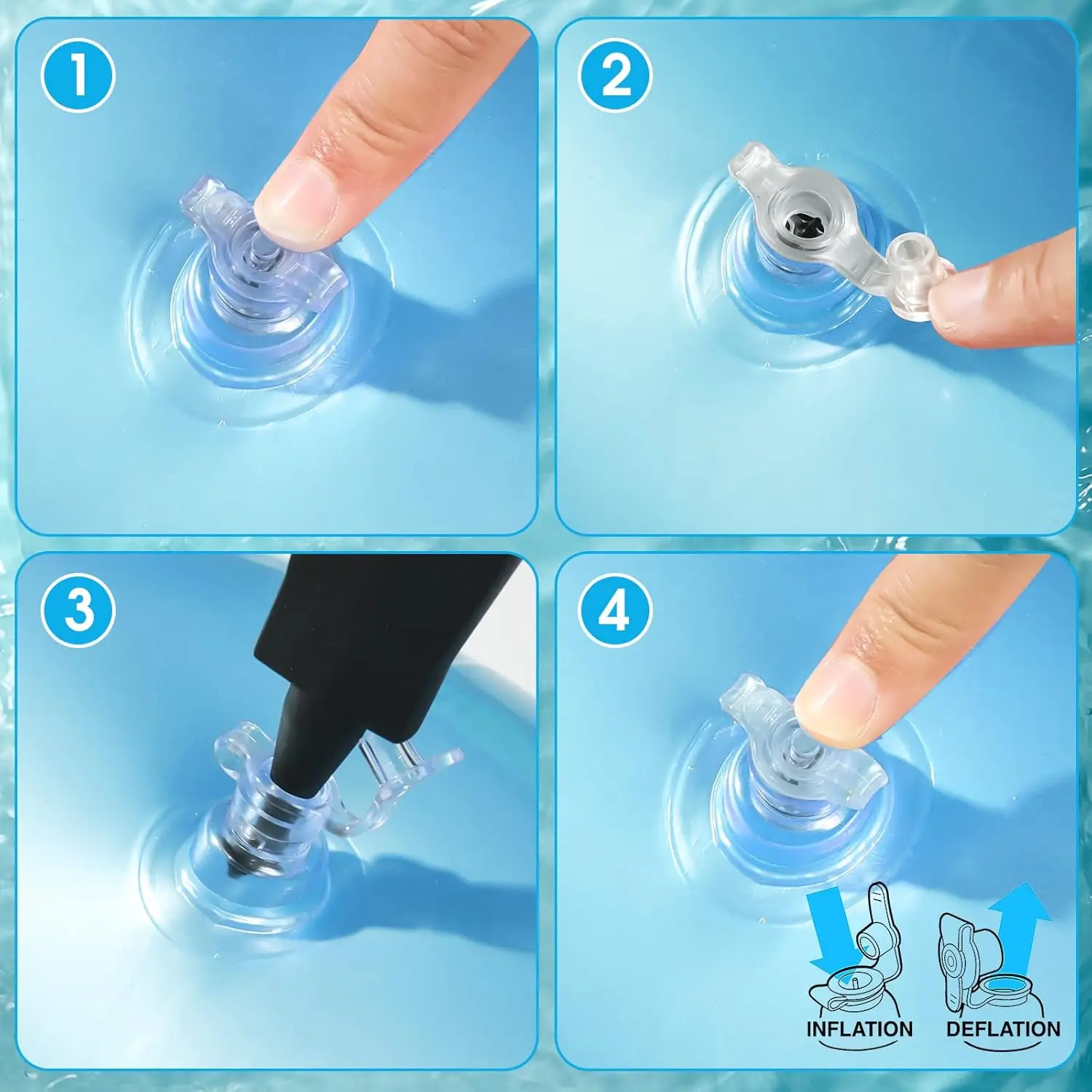 1

2

3

4

INFLATION

DEFLATION