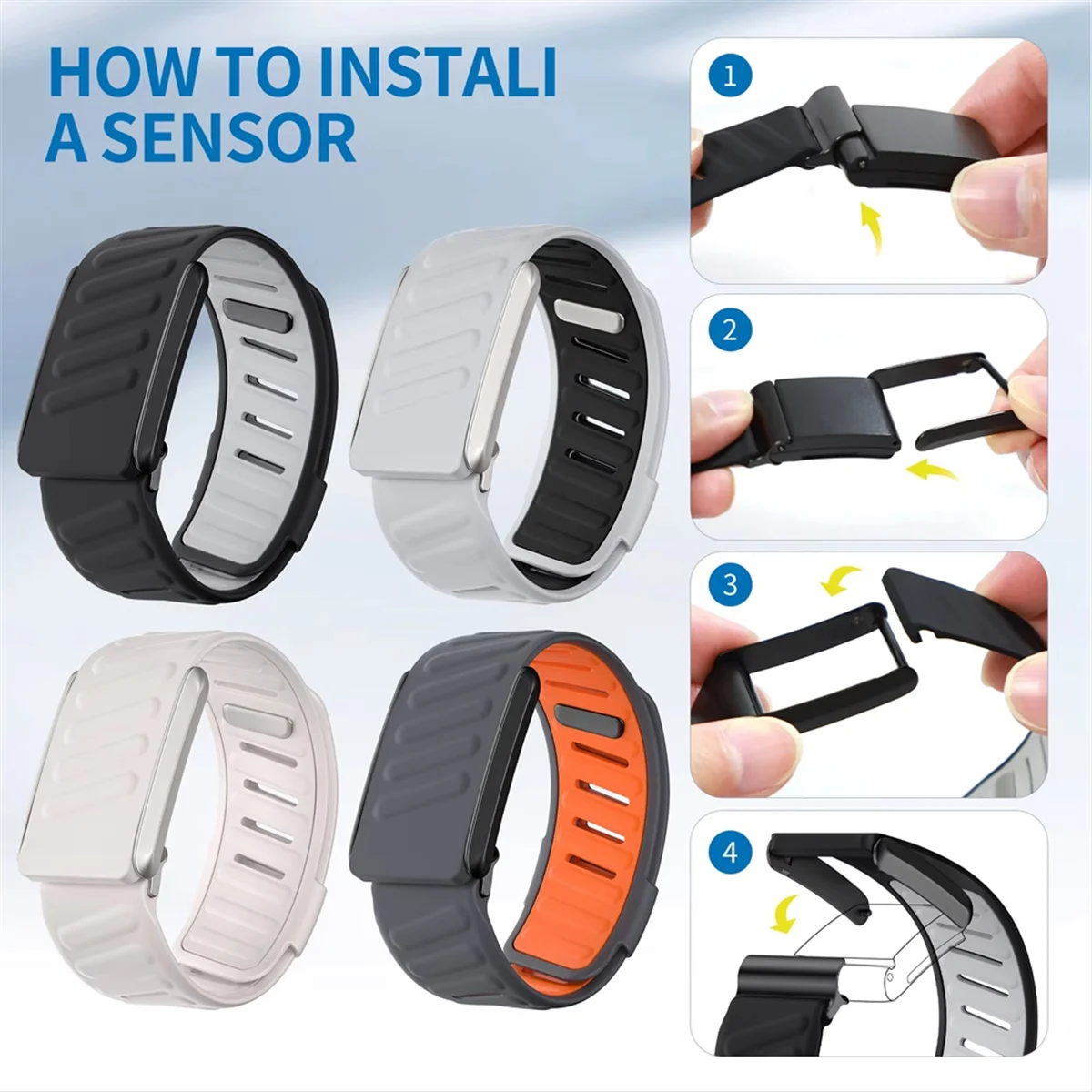 HOW TO INSTALI A SENSOR

1

2

3

4