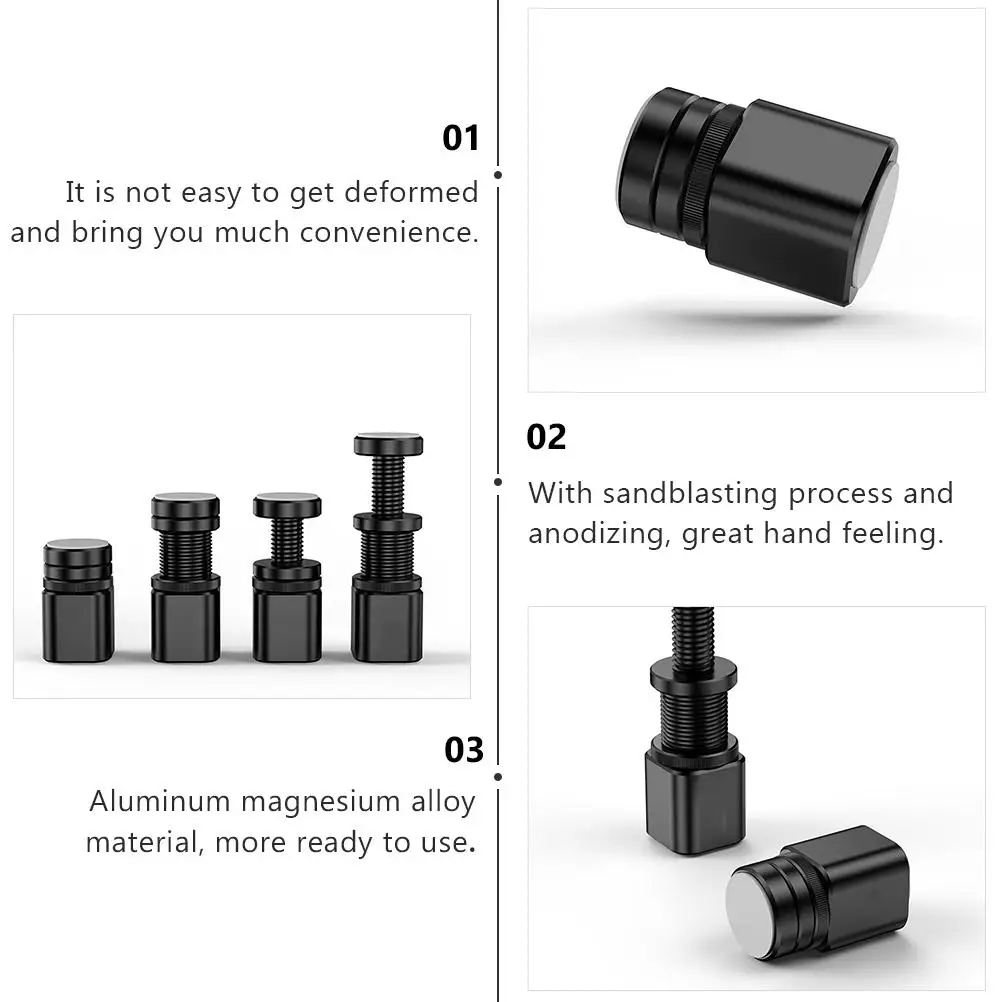 01
It is not easy to get deformed and bring you much convenience.

02
With sandblasting process and anodizing, great hand feeling.

03
Aluminum magnesium alloy material, more ready to use.