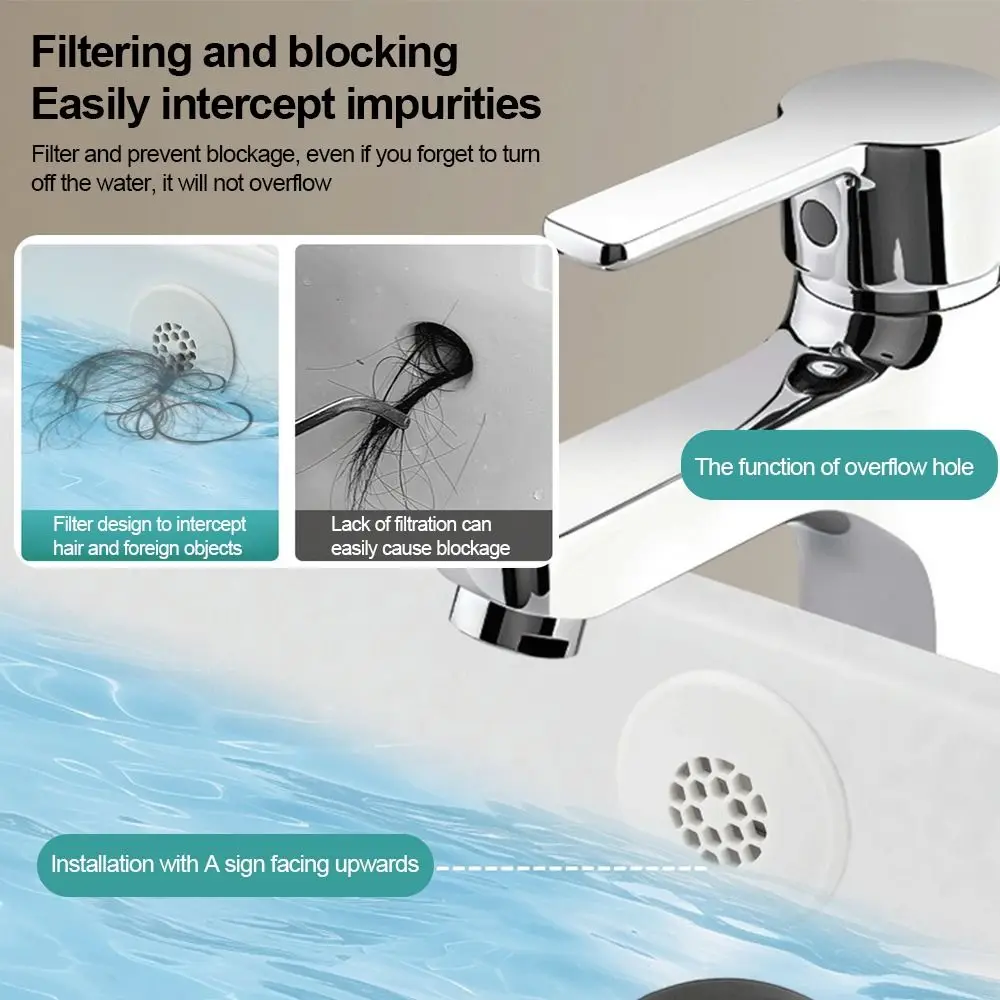 Filtering and blocking
Easily intercept impurities

Filter and prevent blockage, even if you forget to turn off the water, it will not overflow

Filter design to intercept hair and foreign objects

Lack of filtration can easily cause blockage

The function of overflow hole

Installation with A sign facing upwards