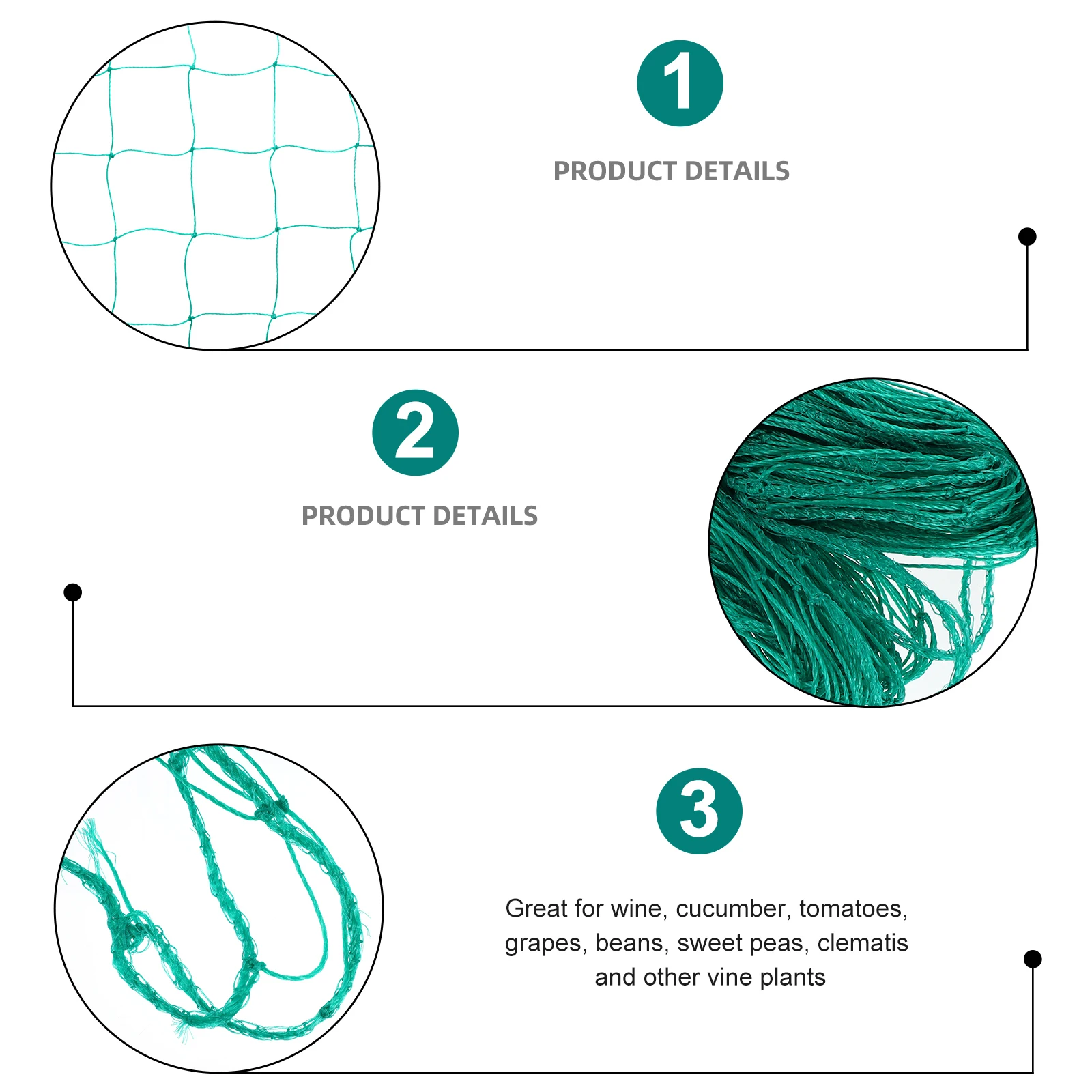 1

PRODUCT DETAILS

2

PRODUCT DETAILS

3

Great for wine, cucumber, tomatoes, grapes, beans, sweet peas, clematis and other vine plants