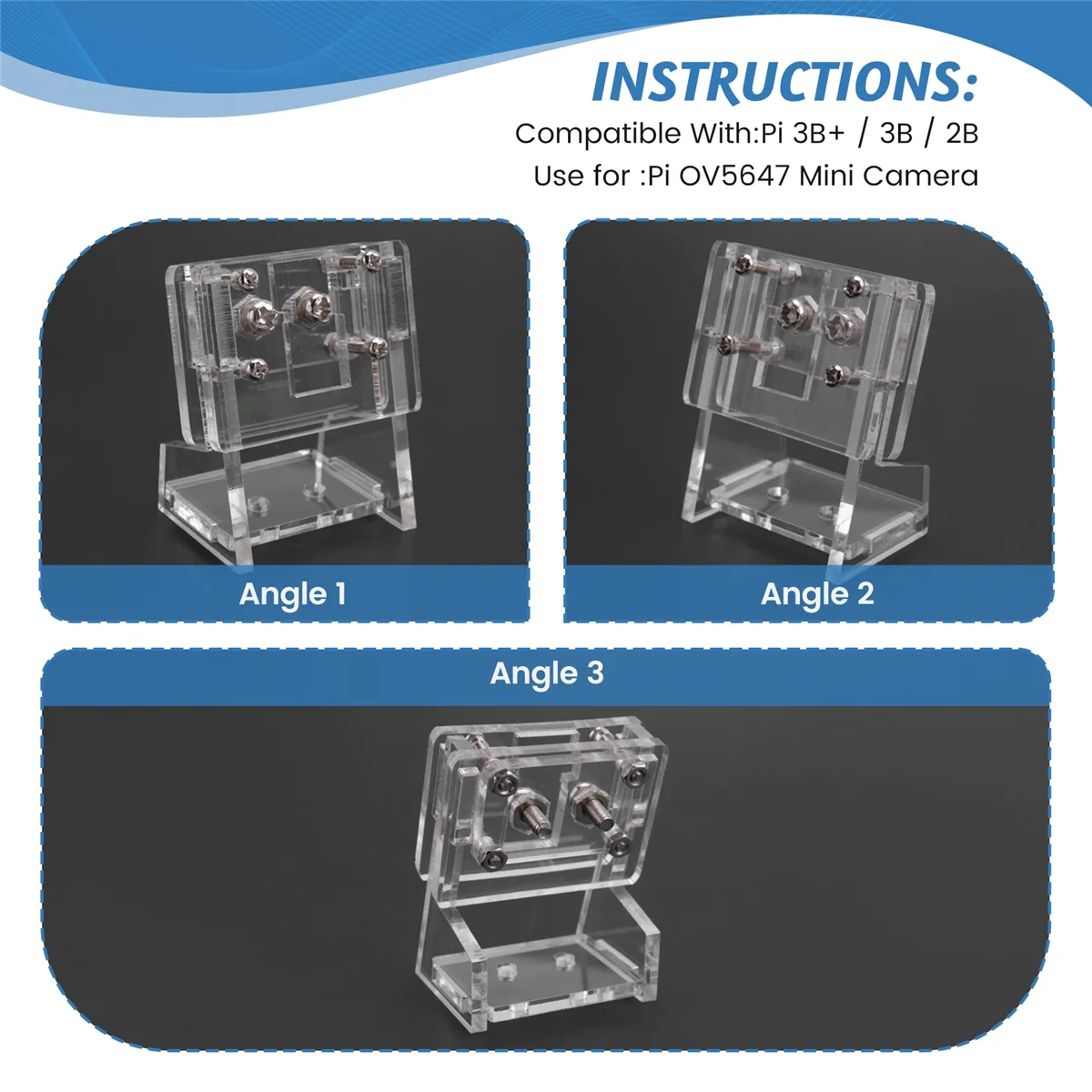 INSTRUCTIONS:
Compatible With:Pi 3B+ / 3B / 2B
Use for :Pi OV5647 Mini Camera

Angle 1

Angle 2

Angle 3