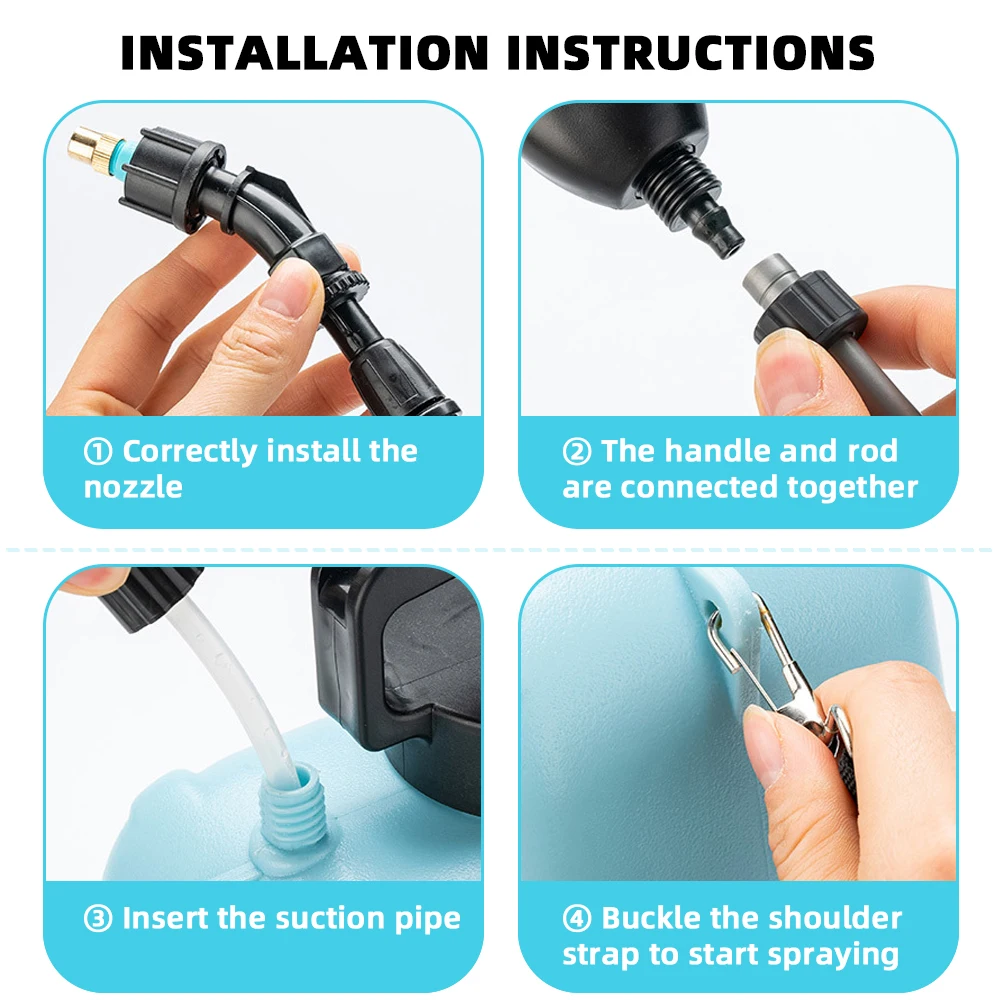 INSTALLATION INSTRUCTIONS

① Correctly install the nozzle

② The handle and rod are connected together

③ Insert the suction pipe

④ Buckle the shoulder strap to start spraying