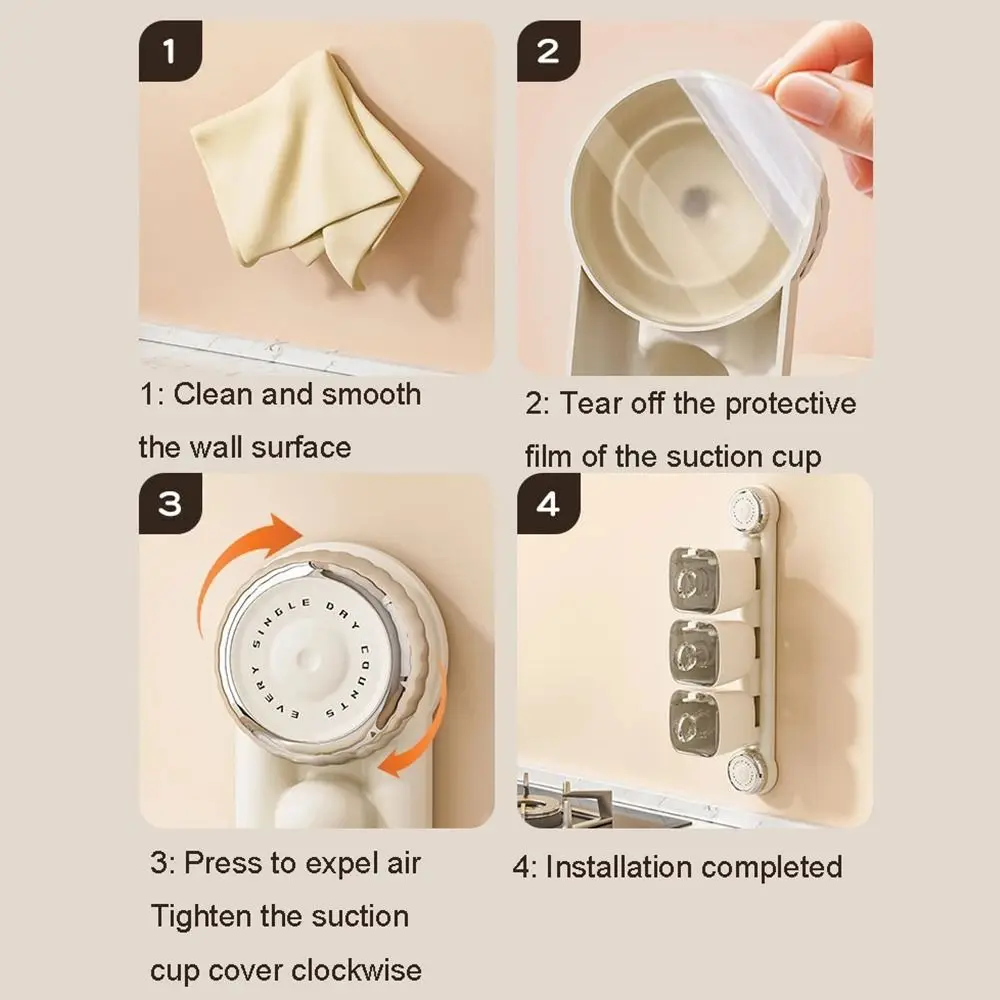 1

1: Clean and smooth the wall surface

2

2: Tear off the protective film of the suction cup

3

EVERY SINGLE DRY COUNTS

3: Press to expel air
Tighten the suction cup cover clockwise

4

4: Installation completed