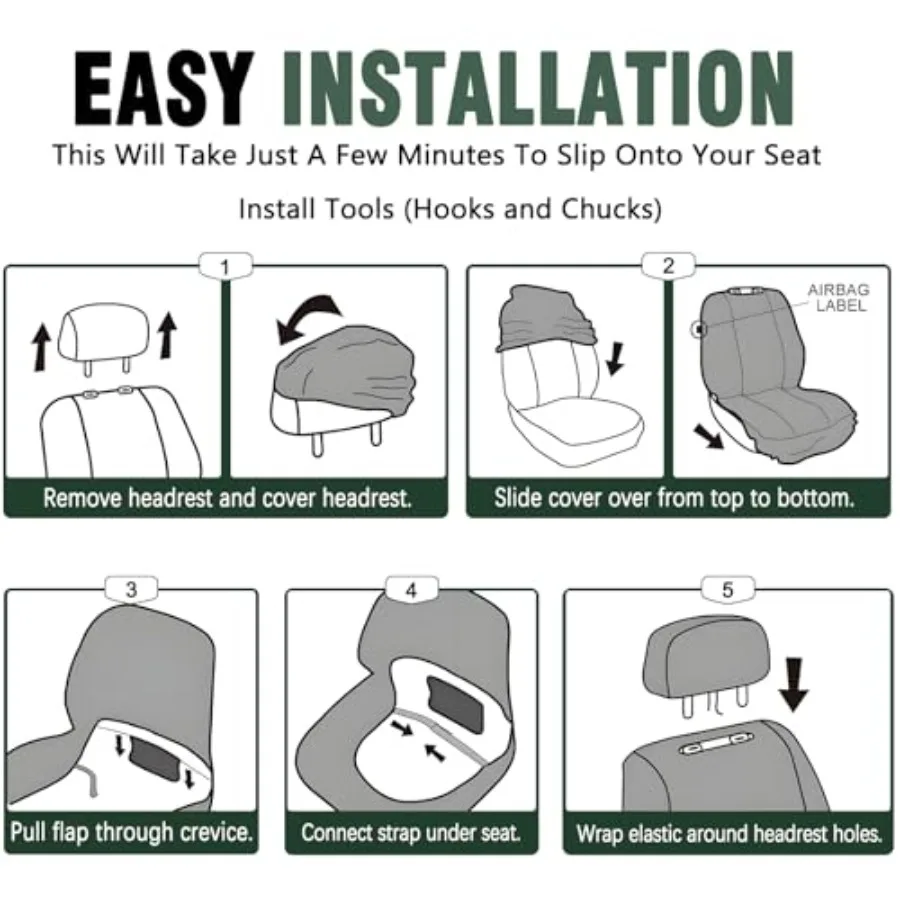 EASY INSTALLATION

This Will Take Just A Few Minutes To Slip Onto Your Seat

Install Tools (Hooks and Chucks)

1

Remove headrest and cover headrest.

2

AIRBAG LABEL

Slide cover over from top to bottom.

3

Pull flap through crevice.

4

Connect strap under seat.

5

Wrap elastic around headrest holes.