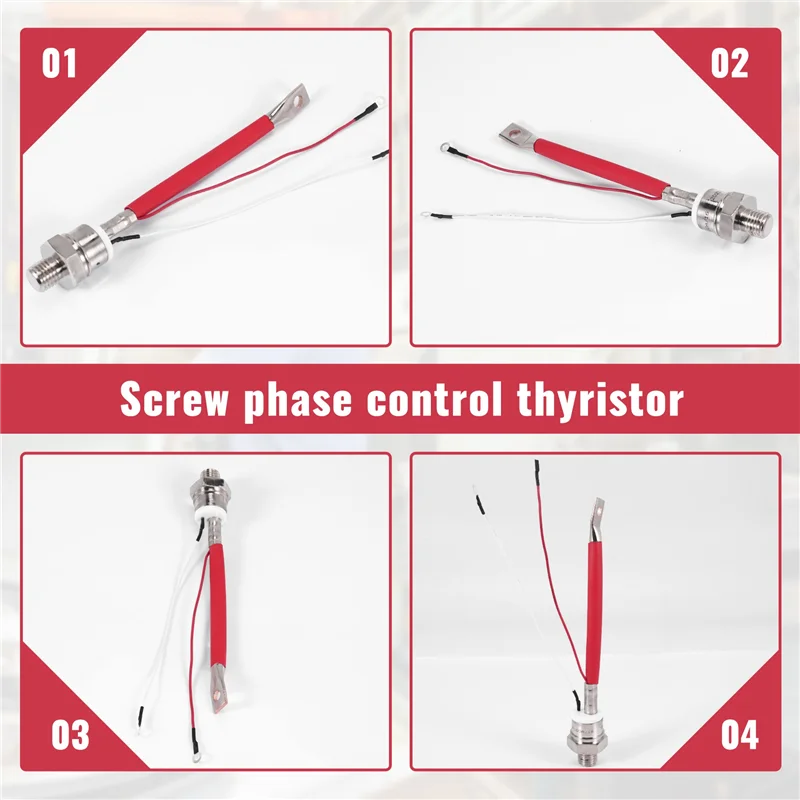 01

02

Screw phase control thyristor

03

04