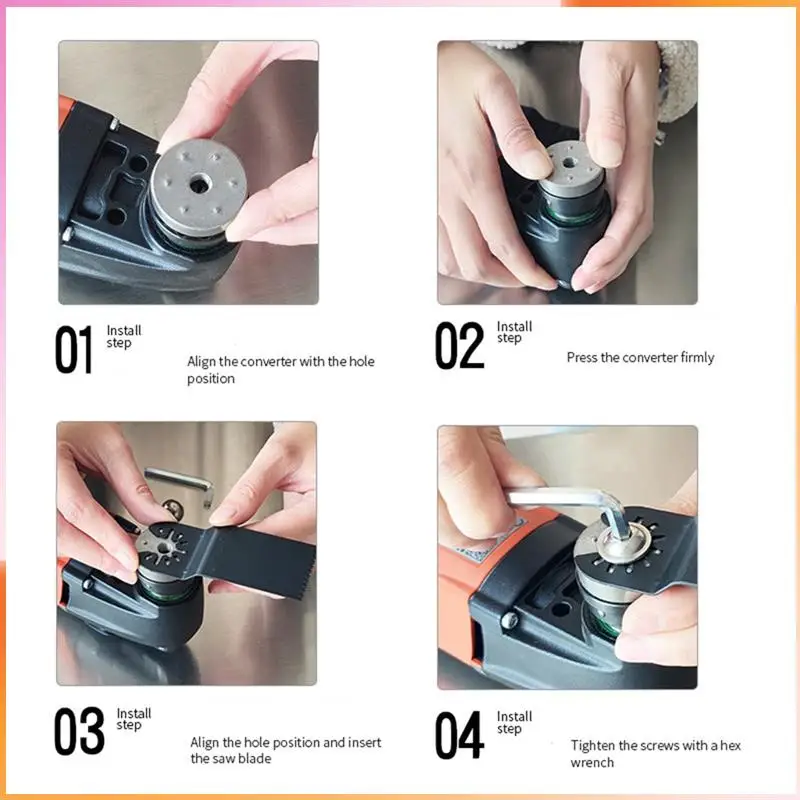 01 Install step

Align the converter with the hole position

02 Install step

Press the converter firmly

03 Install step

Align the hole position and insert the saw blade

04 Install step

Tighten the screws with a hex wrench