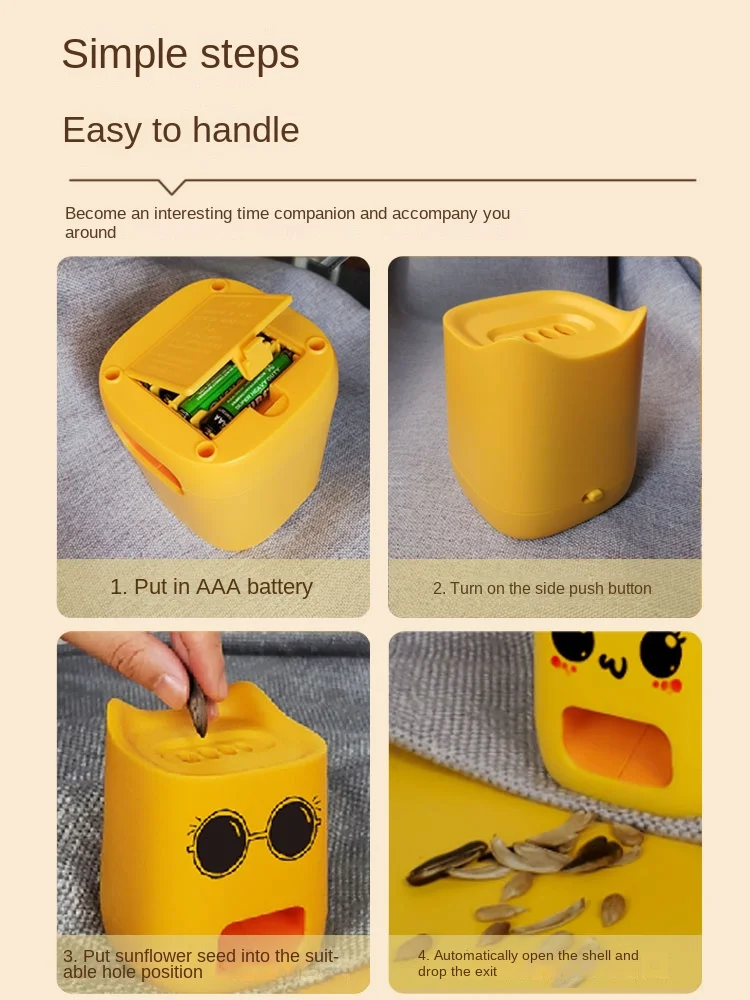 Simple steps

Easy to handle

Become an interesting time companion and accompany you around

1. Put in AAA battery

2. Turn on the side push button

3. Put sunflower seed into the suitable hole position

4. Automatically open the shell and drop the exit