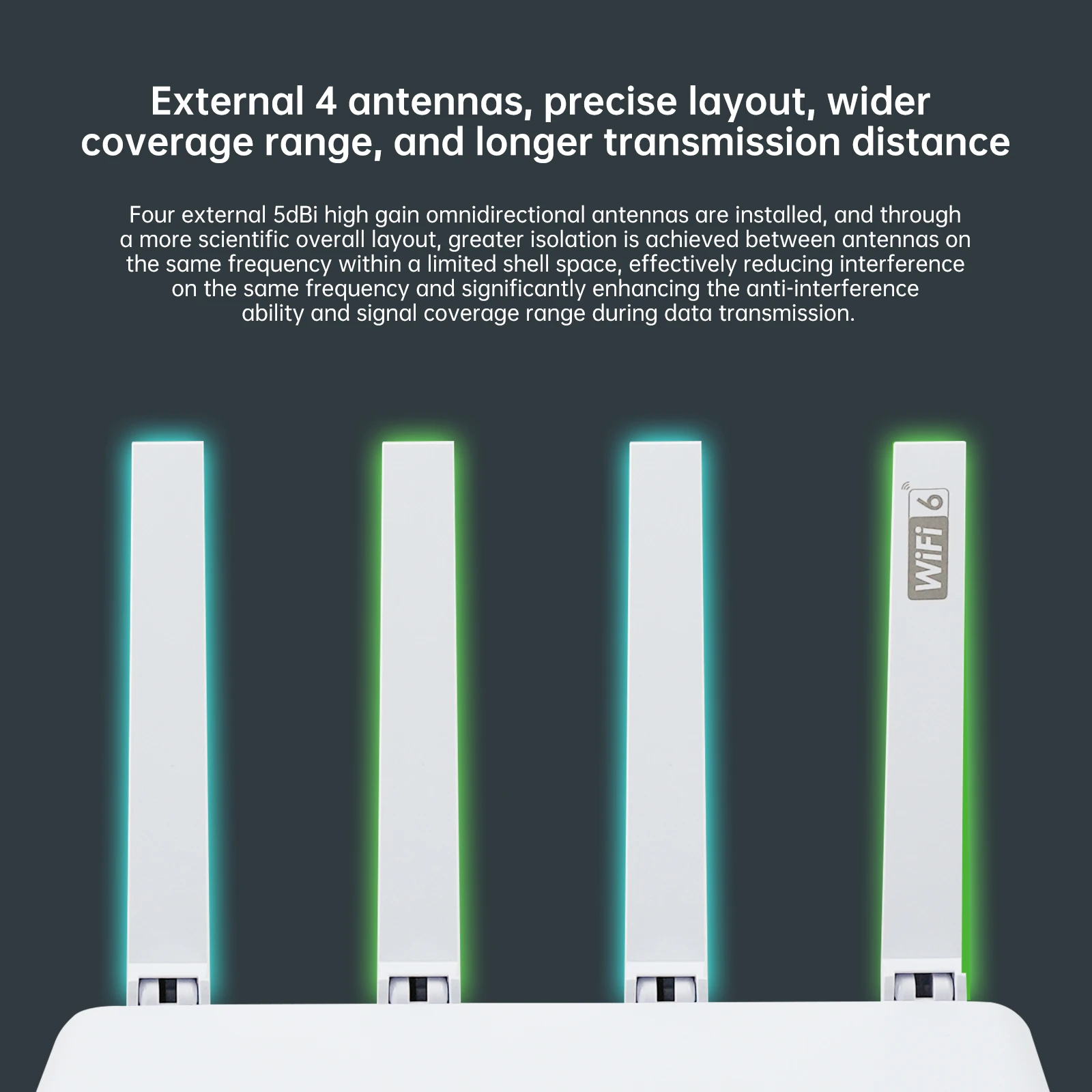 External 4 antennas, precise layout, wider coverage range, and longer transmission distance

Four external 5dBi high gain omnidirectional antennas are installed, and through a more scientific overall layout, greater isolation is achieved between antennas on the same frequency within a limited shell space, effectively reducing interference on the same frequency and significantly enhancing the anti-interference ability and signal coverage range during data transmission.

WiFi 6