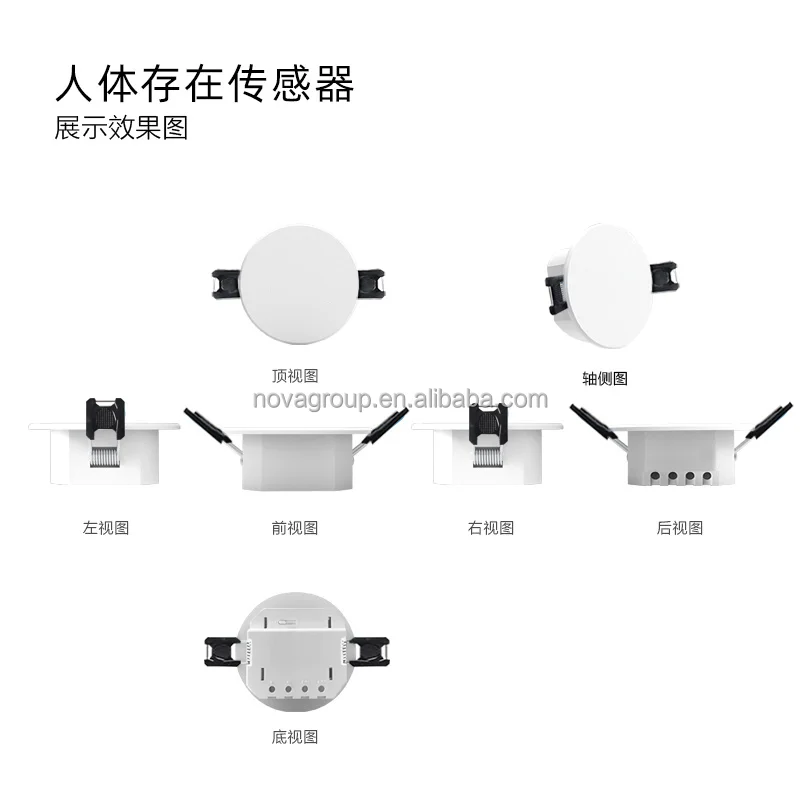 人体存在传感器
展示效果图

顶视图

轴侧图

novagroup.en.alibaba.com

左视图

前视图

右视图

后视图

底视图