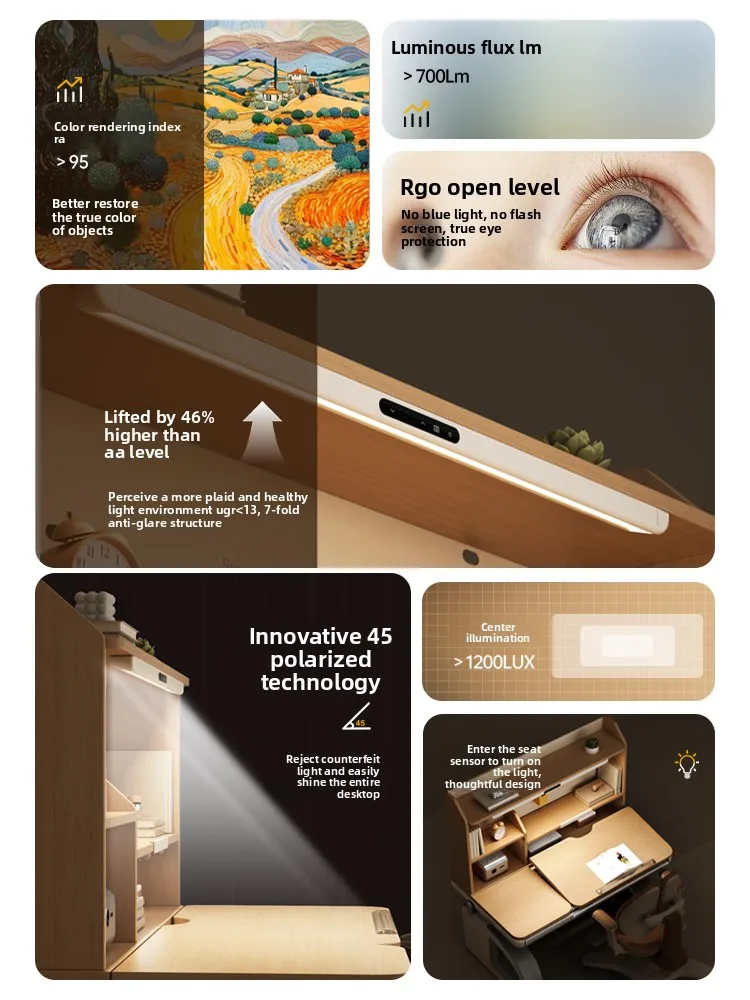 Color rendering index ra

＞95

Better restore the true color of objects

Luminous flux lm

＞700Lm

Rgo open level

No blue light, no flash screen, true eye protection

Lifted by 46% higher than aa level

Perceive a more plaid and healthy light environment ugr<13, 7-fold anti-glare structure

Innovative 45 polarized technology

45

Reject counterfeit light and easily shine the entire desktop

Center illumination

＞1200LUX

Enter the seat sensor to turn on the light, thoughtful design