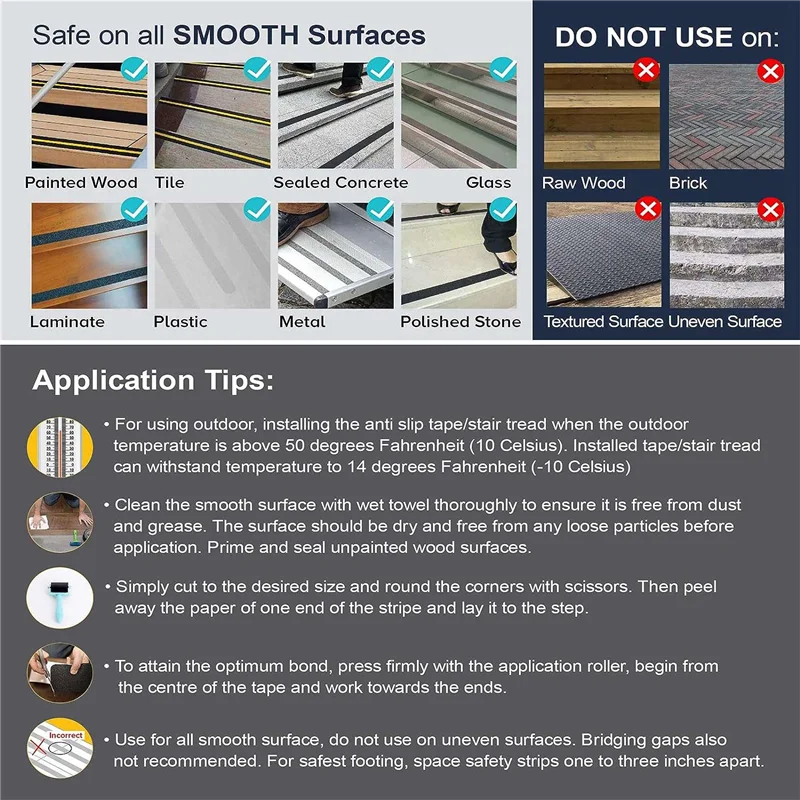 Safe on all SMOOTH Surfaces

Painted Wood
Tile
Sealed Concrete
Glass
Laminate
Plastic
Metal
Polished Stone

DO NOT USE on:

Raw Wood
Brick
Textured Surface
Uneven Surface

Application Tips:

• For using outdoor, installing the anti slip tape/stair tread when the outdoor temperature is above 50 degrees Fahrenheit (10 Celsius). Installed tape/stair tread can withstand temperature to 14 degrees Fahrenheit (-10 Celsius)

• Clean the smooth surface with wet towel thoroughly to ensure it is free from dust and grease. The surface should be dry and free from any loose particles before application. Prime and seal unpainted wood surfaces.

• Simply cut to the desired size and round the corners with scissors. Then peel away the paper of one end of the stripe and lay it to the step.

• To attain the optimum bond, press firmly with the application roller, begin from the centre of the tape and work towards the ends.

Incorrect

• Use for all smooth surface, do not use on uneven surfaces. Bridging gaps also not recommended. For safest footing, space safety strips one to three inches apart.