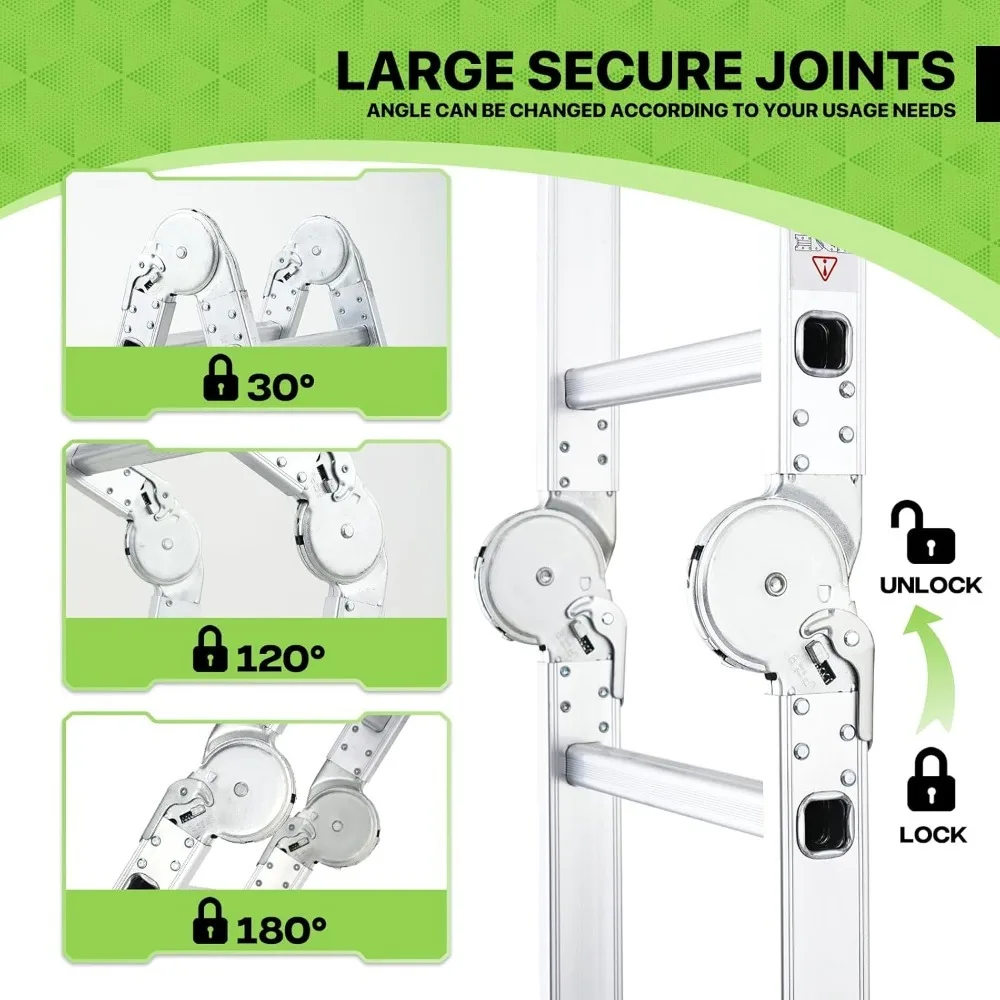 LARGE SECURE JOINTS
ANGLE CAN BE CHANGED ACCORDING TO YOUR USAGE NEEDS

30°

120°

180°

UNLOCK

LOCK