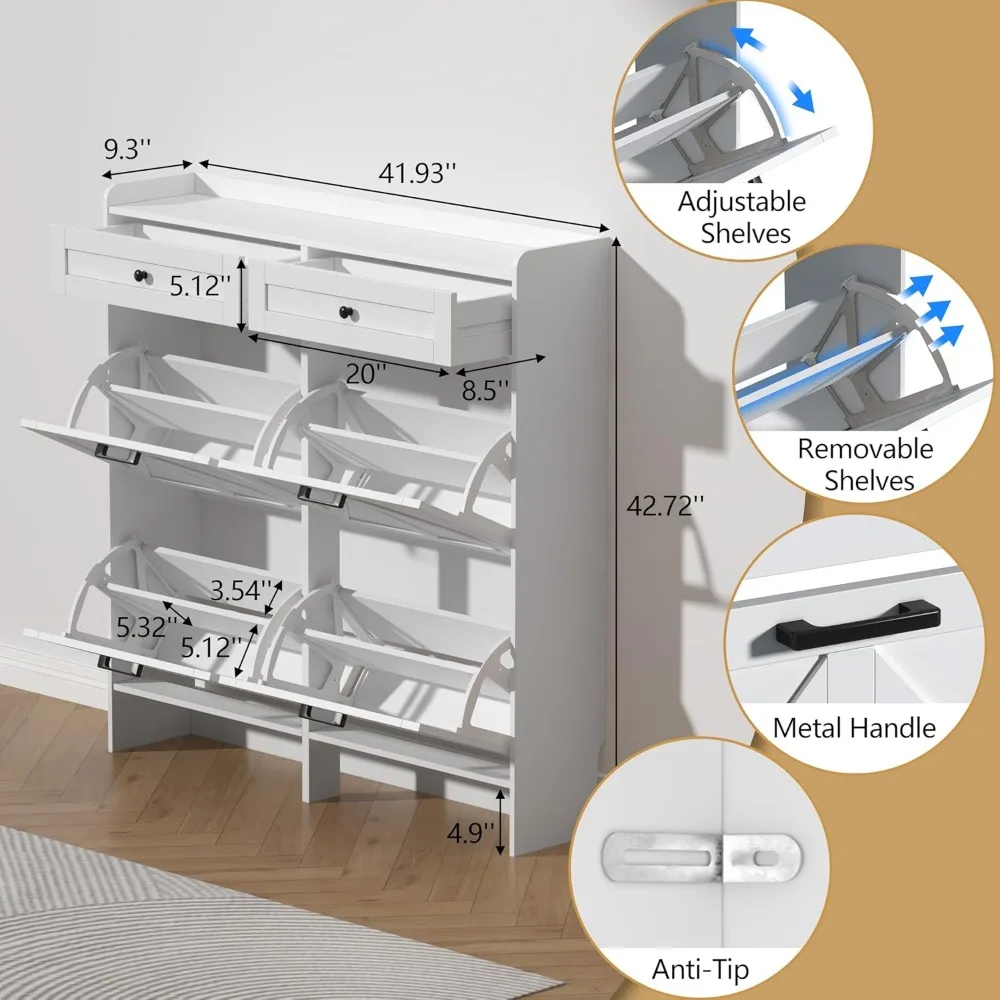 9.3''
41.93''
5.12''
20''
8.5''
42.72''
3.54''
5.32''
5.12''
4.9''

Adjustable Shelves

Removable Shelves

Metal Handle

Anti-Tip