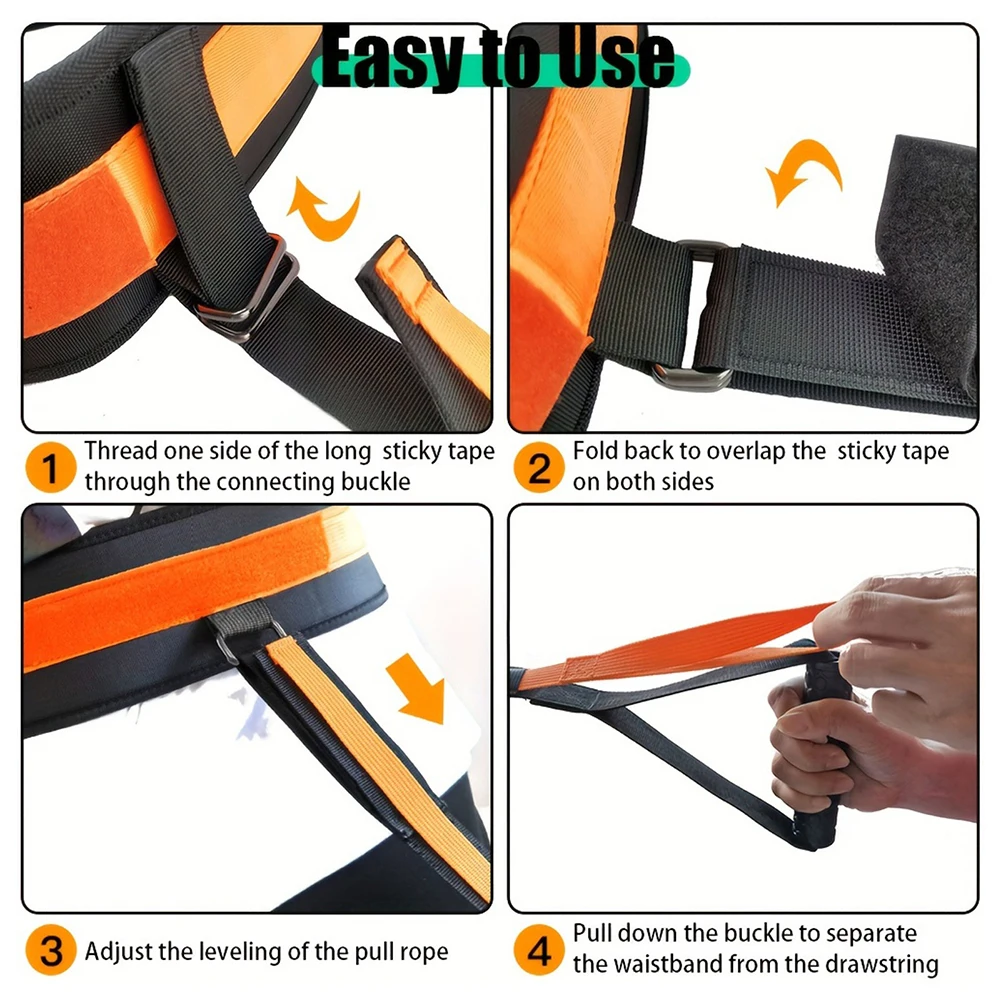 Easy to Use

1 Thread one side of the long sticky tape through the connecting buckle

2 Fold back to overlap the sticky tape on both sides

3 Adjust the leveling of the pull rope

4 Pull down the buckle to separate the waistband from the drawstring