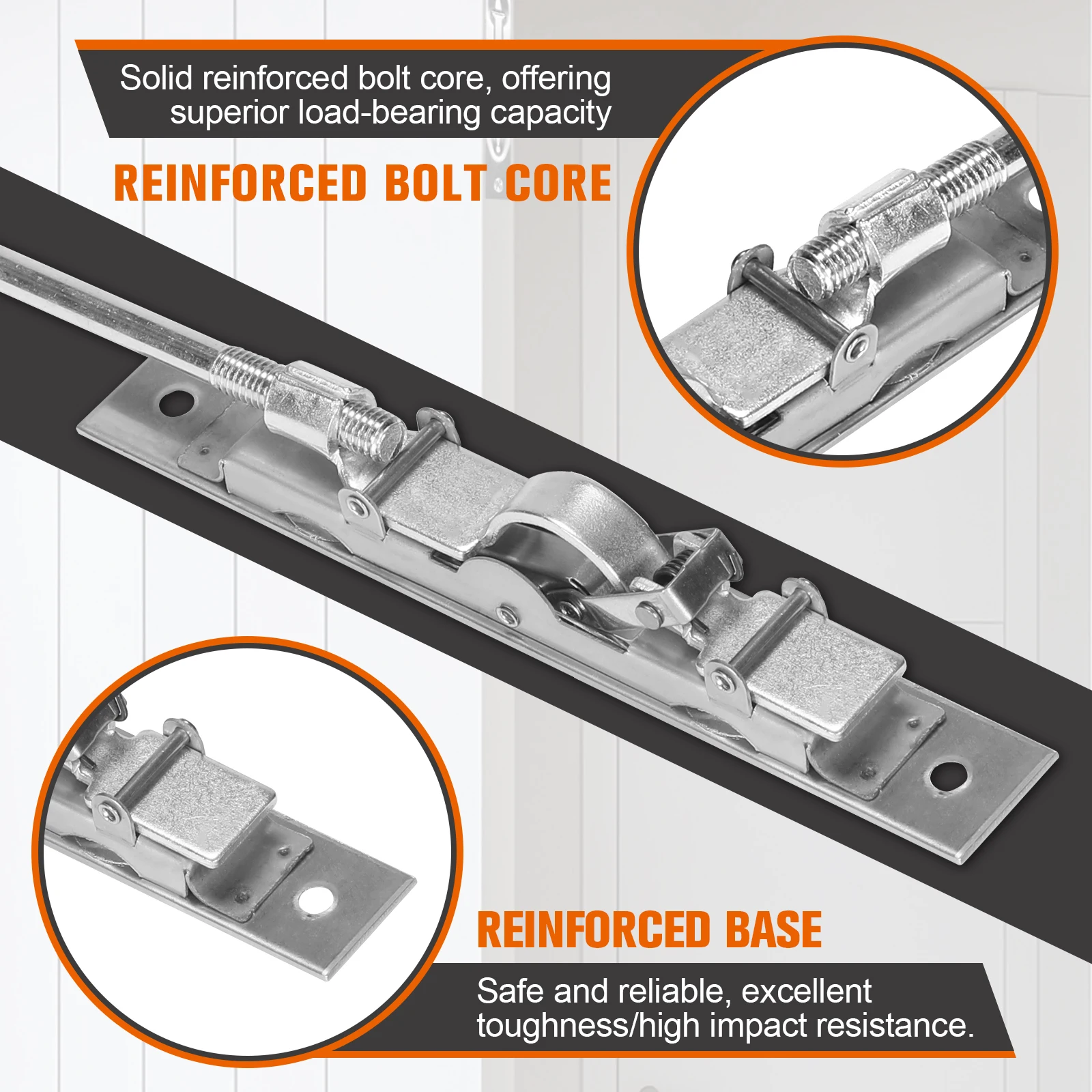 Solid reinforced bolt core, offering superior load-bearing capacity

REINFORCED BOLT CORE

REINFORCED BASE

Safe and reliable, excellent toughness/high impact resistance.