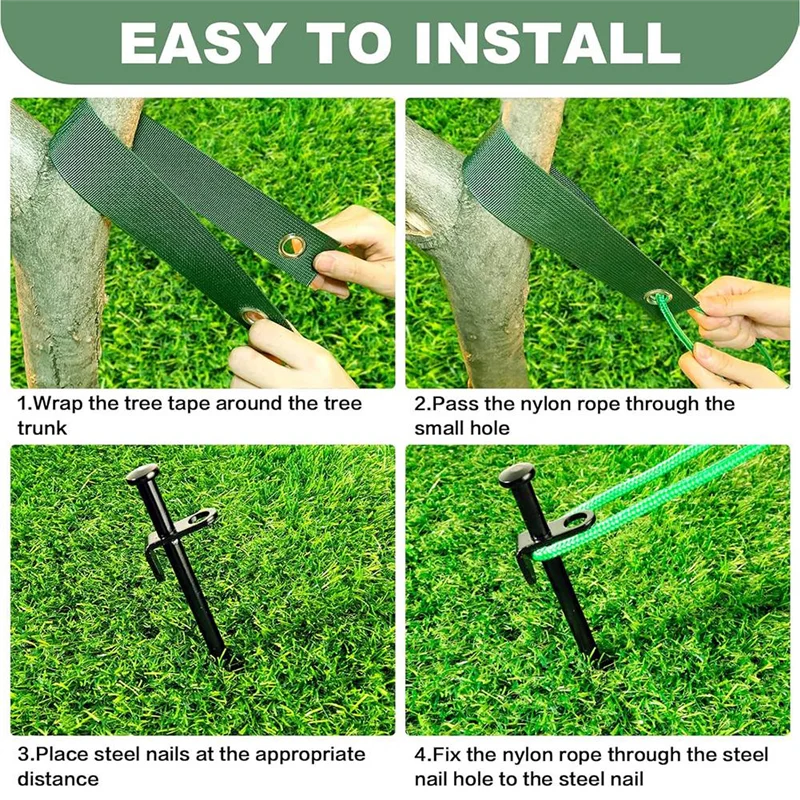 EASY TO INSTALL

1.Wrap the tree tape around the tree trunk

2.Pass the nylon rope through the small hole

3.Place steel nails at the appropriate distance

4.Fix the nylon rope through the steel nail hole to the steel nail