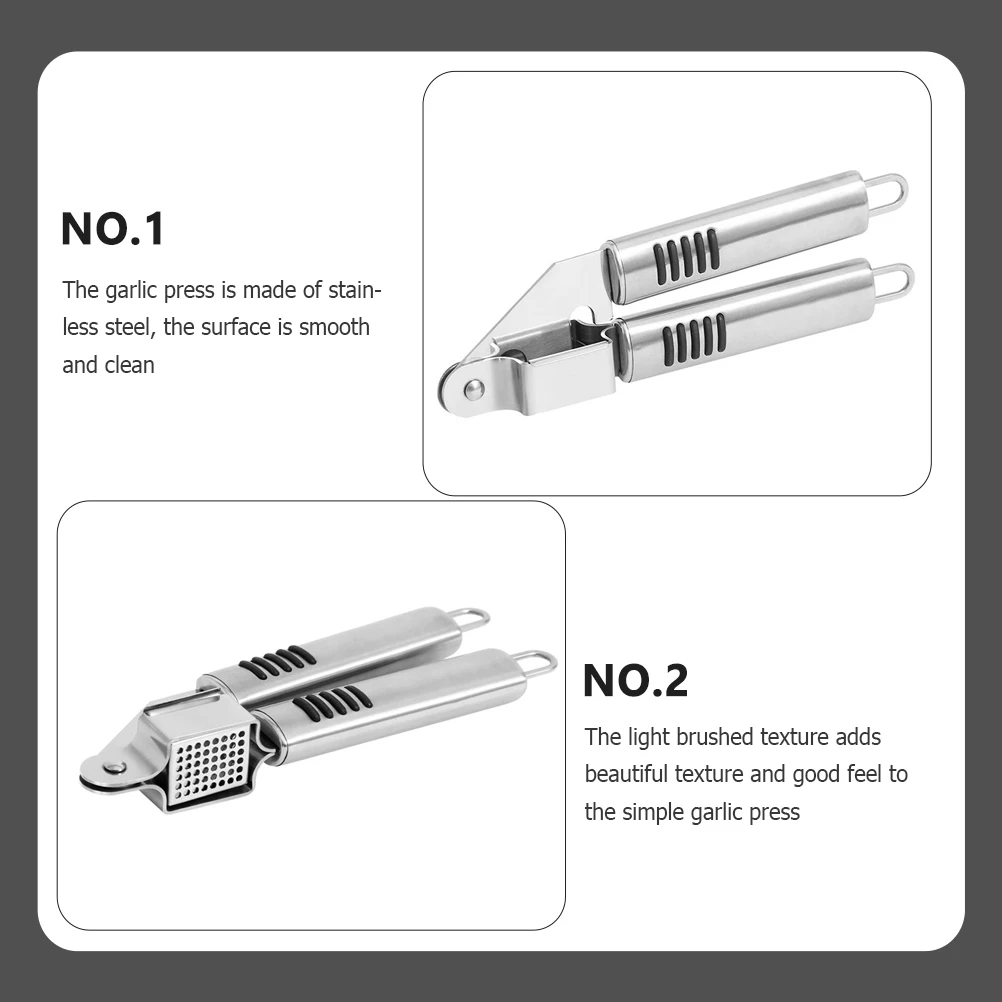 NO.1

The garlic press is made of stainless steel, the surface is smooth and clean

NO.2

The light brushed texture adds beautiful texture and good feel to the simple garlic press