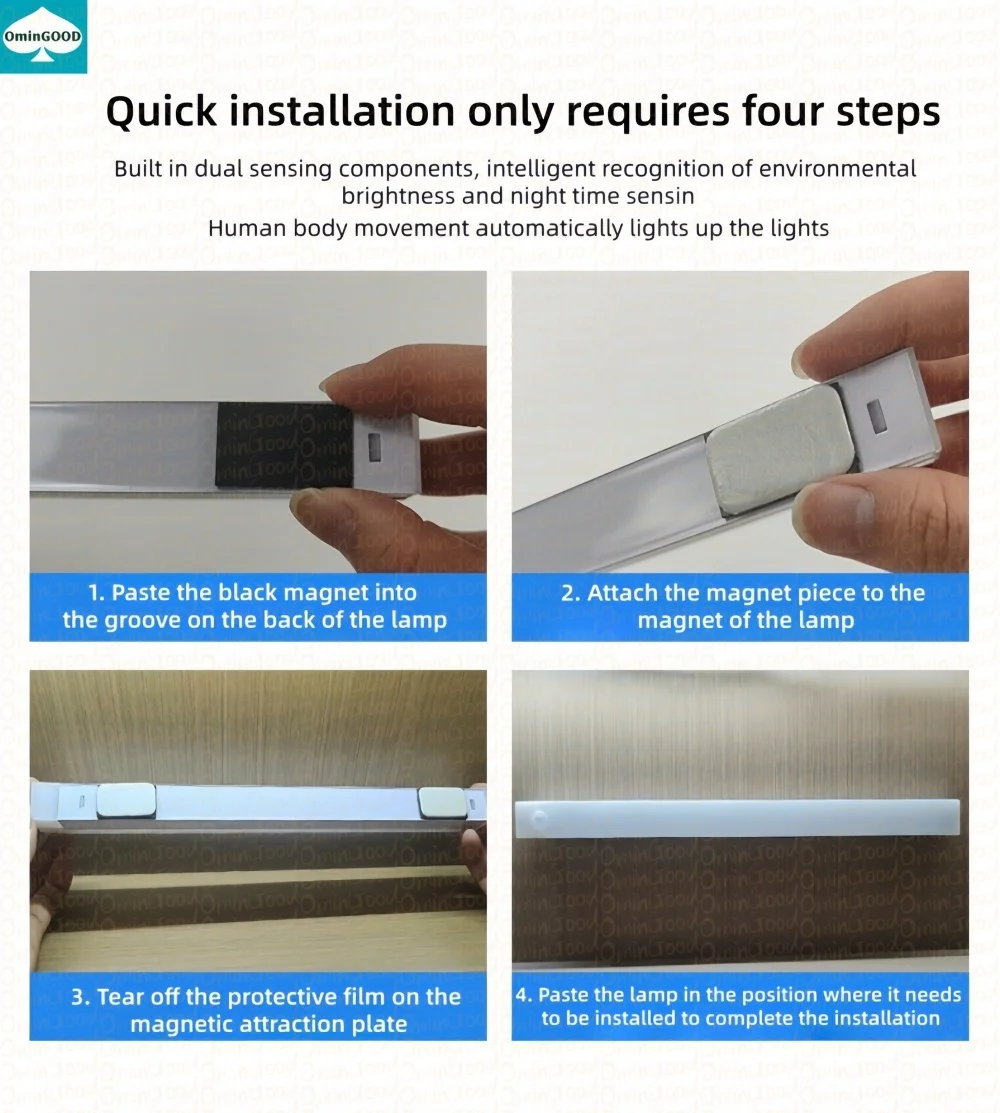 OminGOOD

Quick installation only requires four steps

Built in dual sensing components, intelligent recognition of environmental brightness and night time sensin

Human body movement automatically lights up the lights

1. Paste the black magnet into the groove on the back of the lamp

2. Attach the magnet piece to the magnet of the lamp

3. Tear off the protective film on the magnetic attraction plate

4. Paste the lamp in the position where it needs to be installed to complete the installation