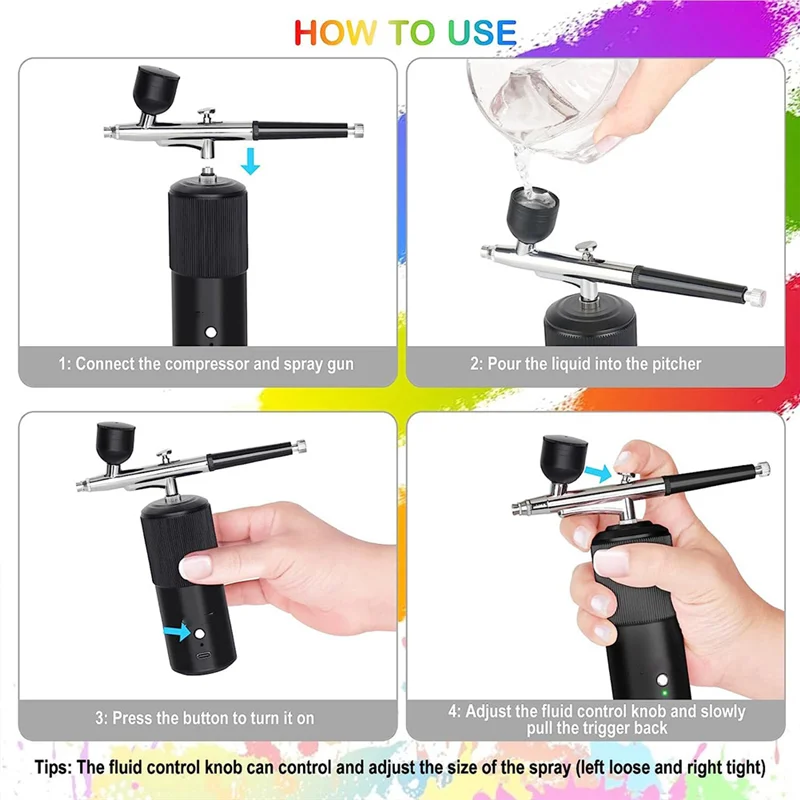 HOW TO USE

1: Connect the compressor and spray gun

2: Pour the liquid into the pitcher

3: Press the button to turn it on

4: Adjust the fluid control knob and slowly pull the trigger back

Tips: The fluid control knob can control and adjust the size of the spray (left loose and right tight)