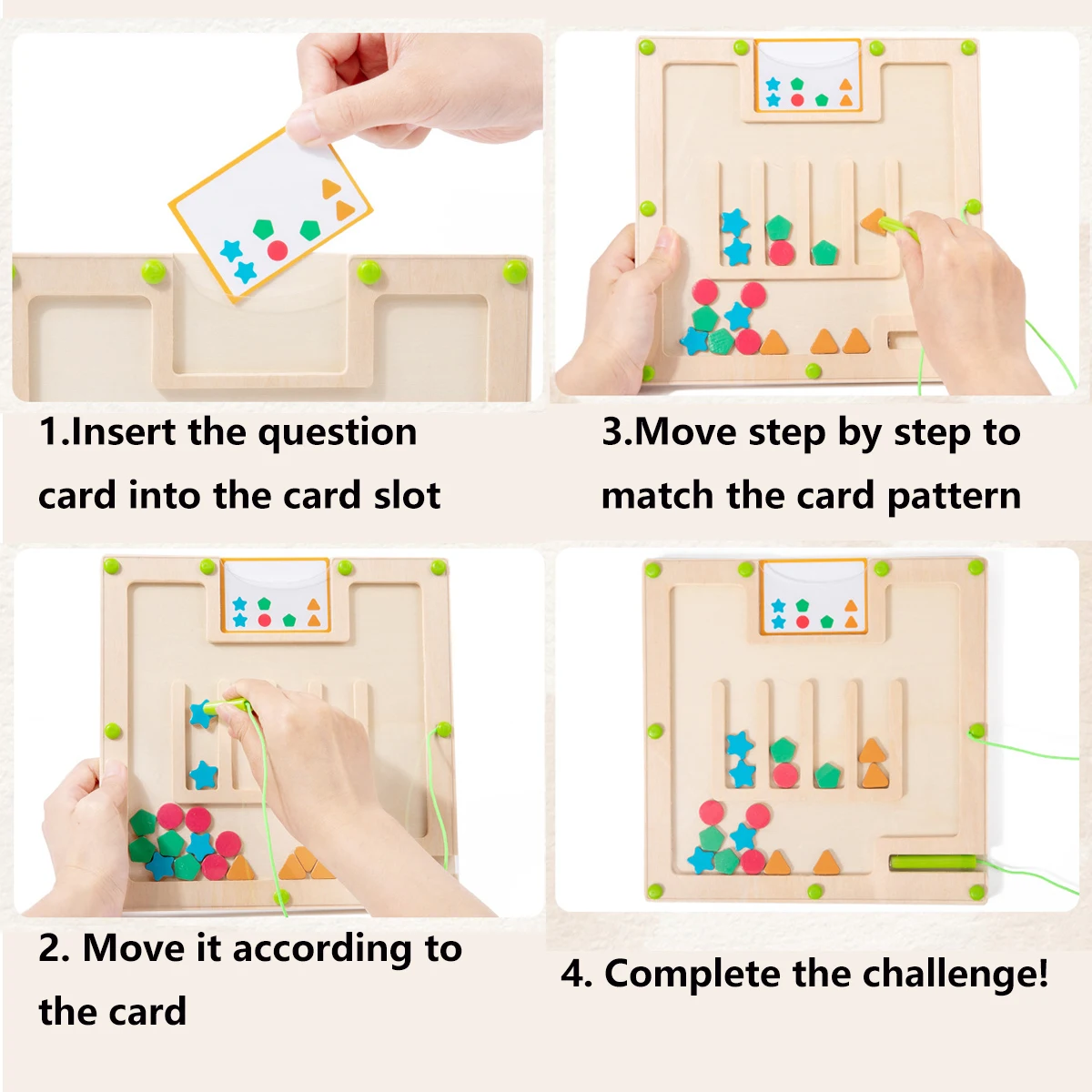 1.Insert the question card into the card slot

3.Move step by step to match the card pattern

2. Move it according to the card

4. Complete the challenge!