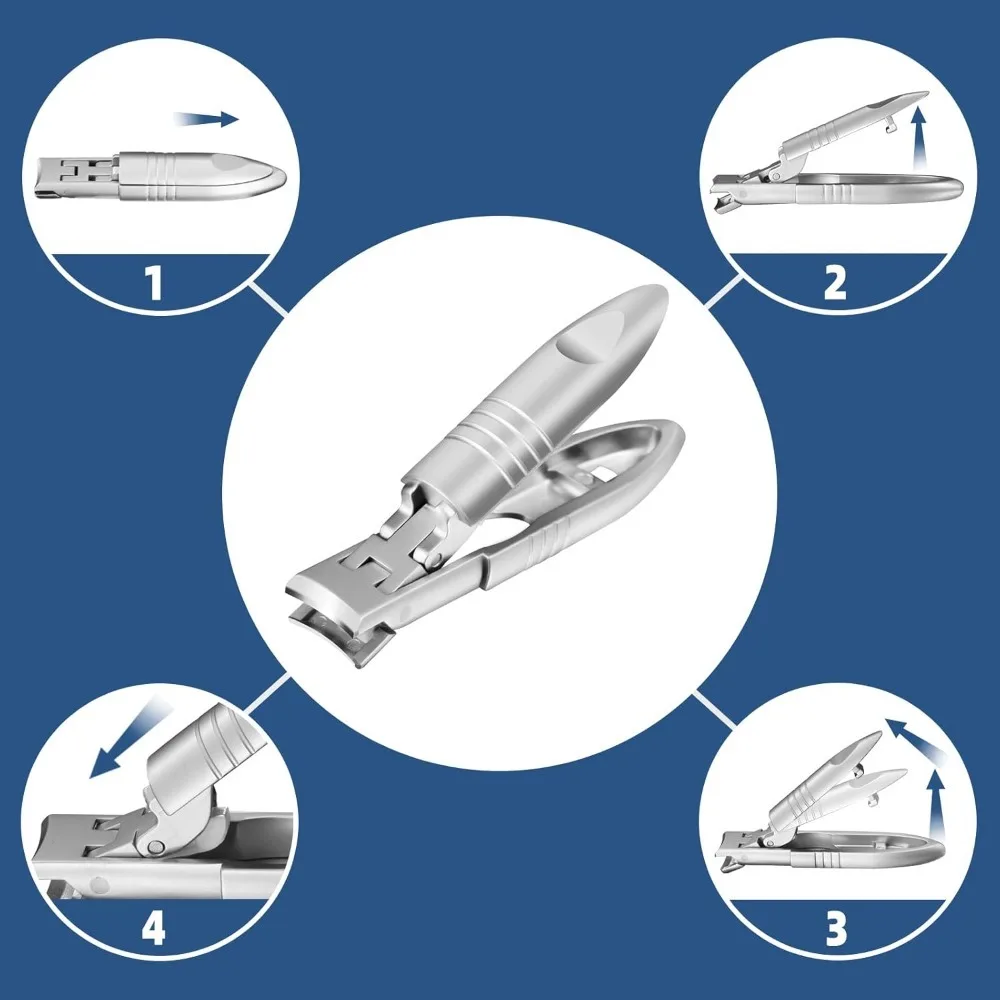 1

2

4

3