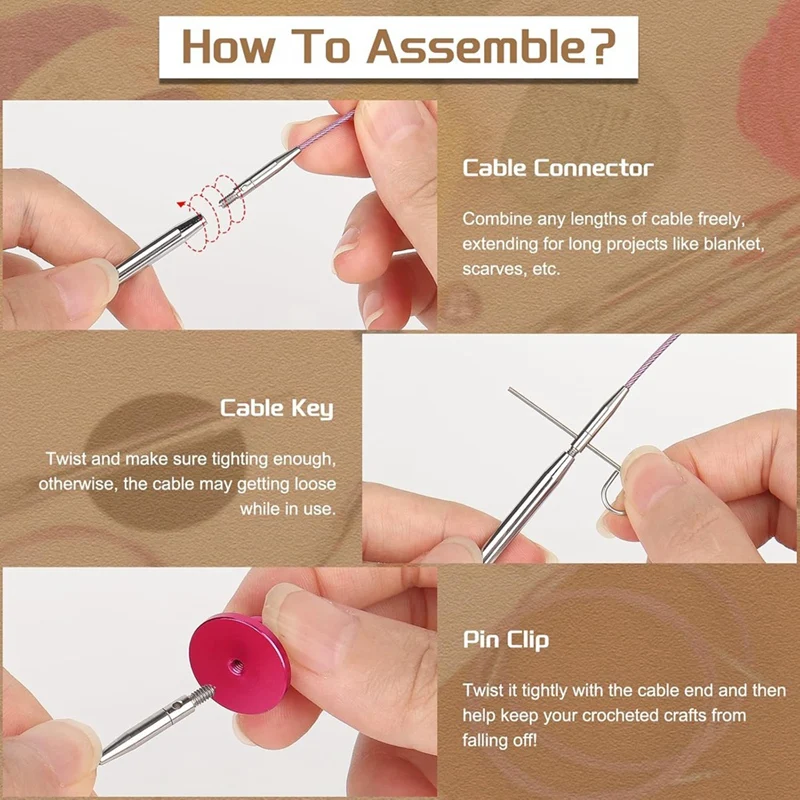 How To Assemble?

Cable Connector

Combine any lengths of cable freely, extending for long projects like blanket, scarves, etc.

Cable Key

Twist and make sure tighting enough, otherwise, the cable may getting loose while in use.

Pin Clip

Twist it tightly with the cable end and then help keep your crocheted crafts from falling off!