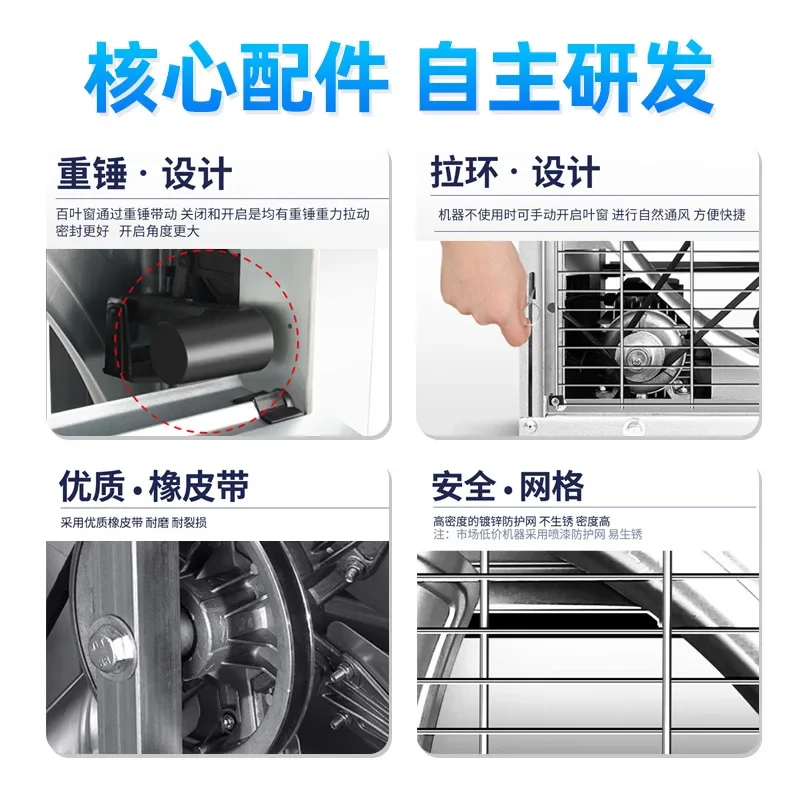 核心配件 自主研发

重锤 · 设计

百叶窗通过重锤带动 关闭和开启是均有重锤重力拉动 密封更好 开启角度更大

拉环 · 设计

机器不使用时可手动开启叶窗 进行自然通风 方便快捷

优质 · 橡皮带

采用优质橡皮带 耐磨 耐裂损

安全 · 网格

高密度的镀锌防护网 不生锈 密度高
注：市场低价机器采用喷漆防护网 易生锈