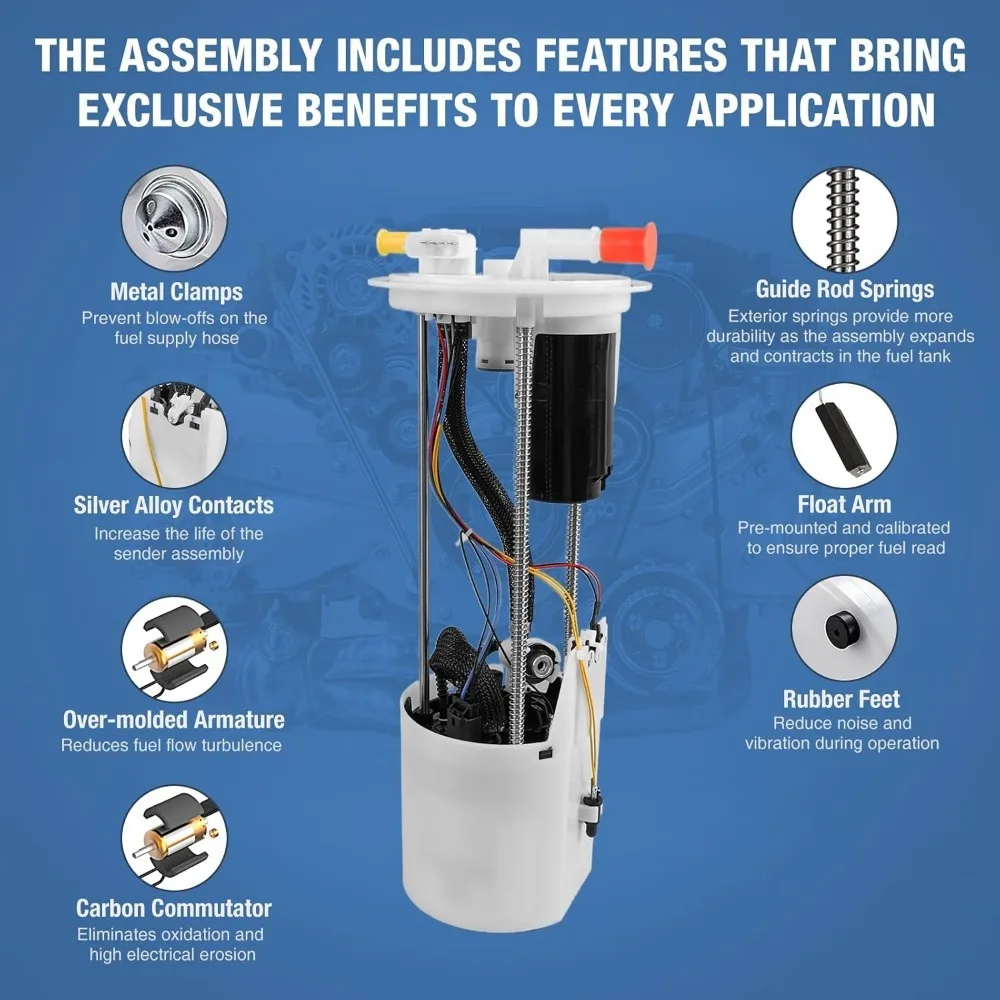 THE ASSEMBLY INCLUDES FEATURES THAT BRING EXCLUSIVE BENEFITS TO EVERY APPLICATION

Metal Clamps
Prevent blow-offs on the fuel supply hose

Silver Alloy Contacts
Increase the life of the sender assembly

Over-molded Armature
Reduces fuel flow turbulence

Carbon Commutator
Eliminates oxidation and high electrical erosion

Guide Rod Springs
Exterior springs provide more durability as the assembly expands and contracts in the fuel tank

Float Arm
Pre-mounted and calibrated to ensure proper fuel read

Rubber Feet
Reduce noise and vibration during operation