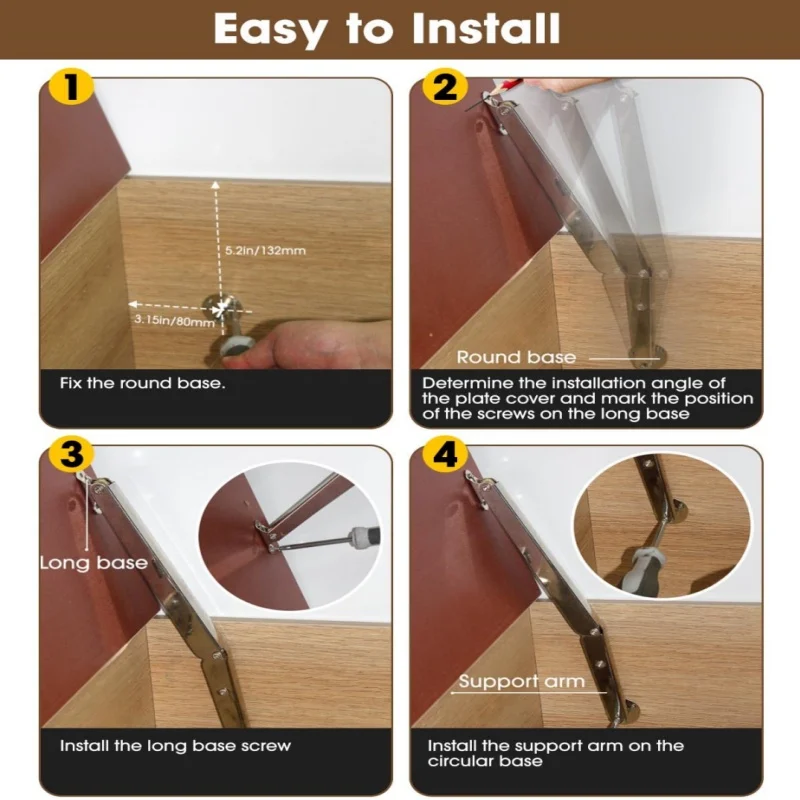 Easy to Install

1

5.2in/132mm

3.15in/80mm

Fix the round base.

2

Round base

Determine the installation angle of the plate cover and mark the position of the screws on the long base

3

Long base

Install the long base screw

4

Support arm

Install the support arm on the circular base