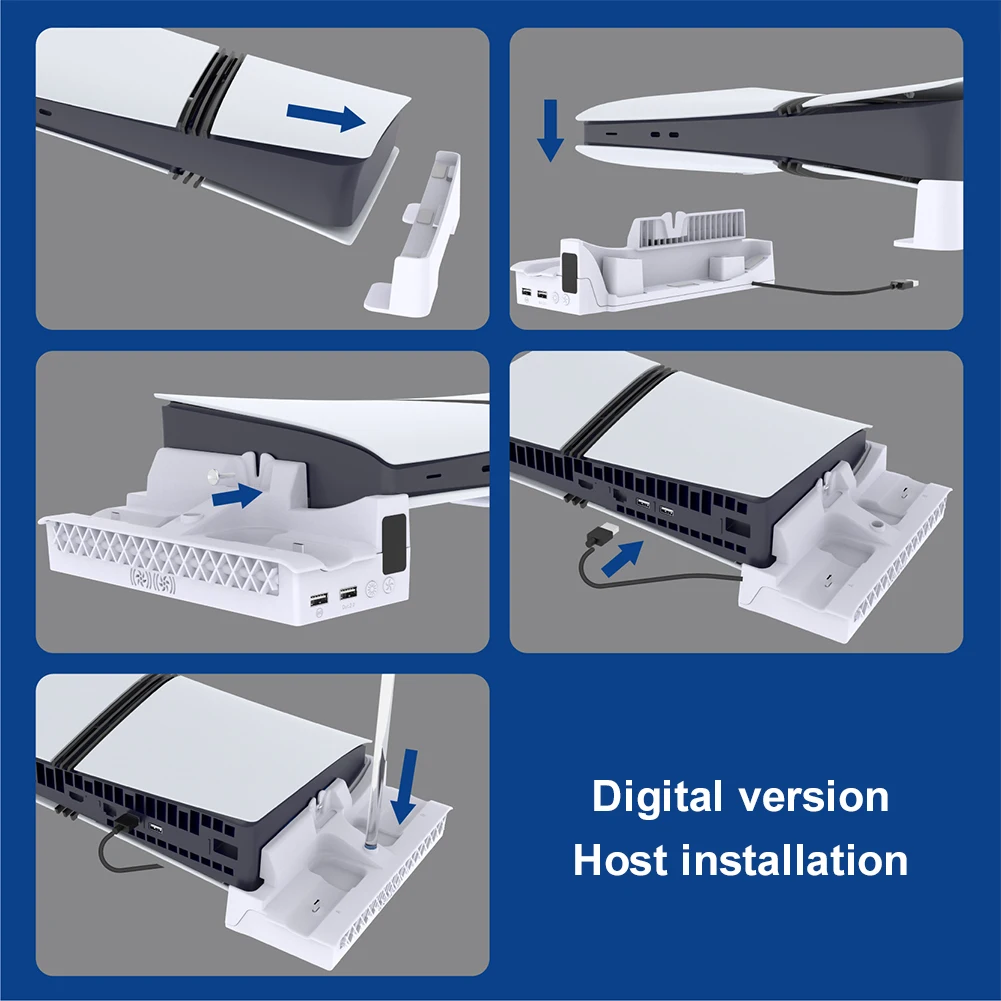 Digital version
Host installation