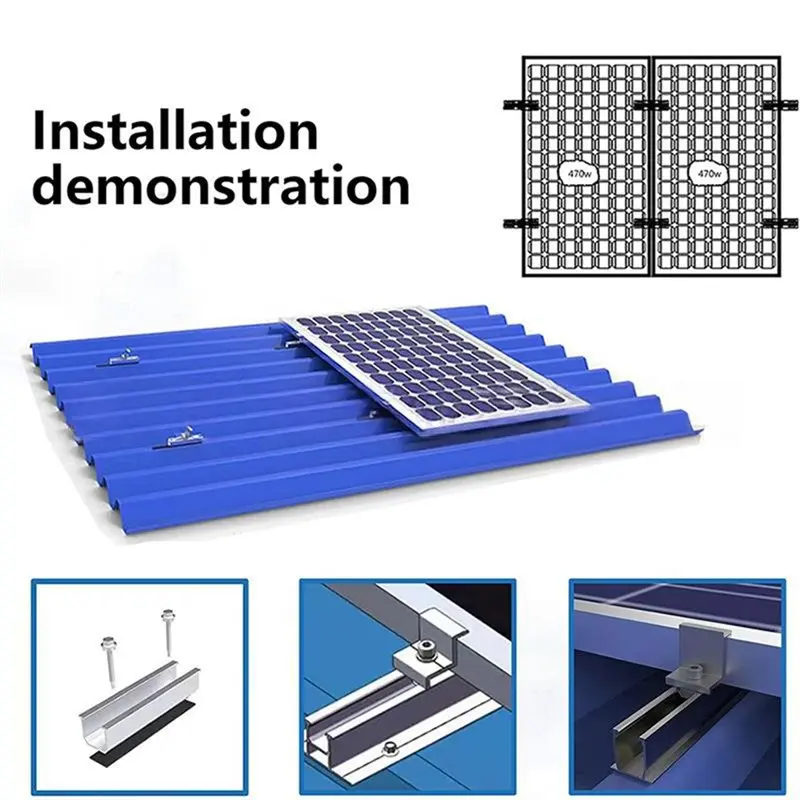 Installation demonstration

470w

470w