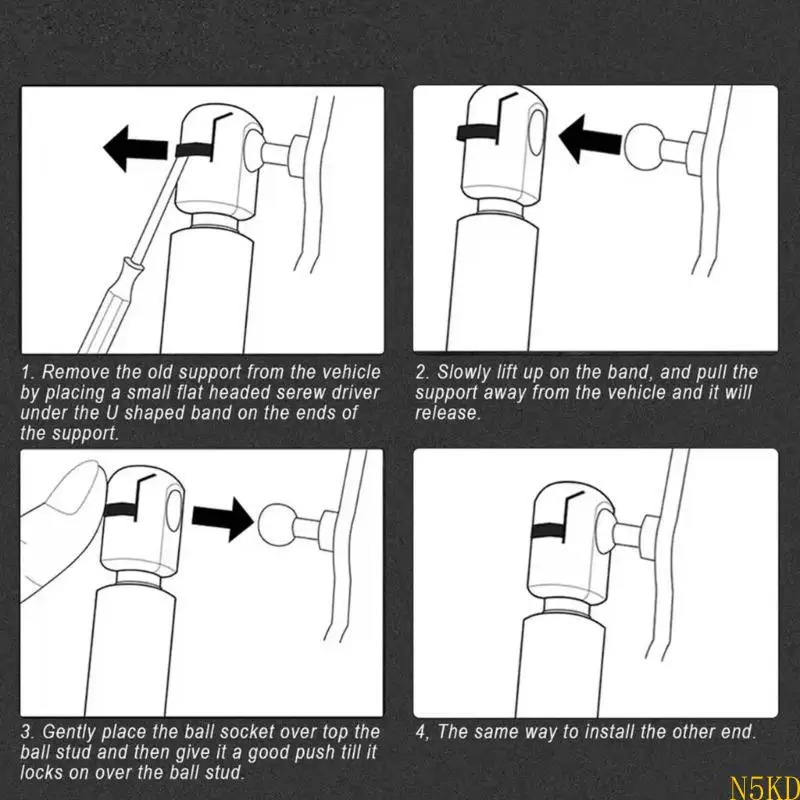 1. Remove the old support from the vehicle by placing a small flat headed serew driver under the U shaped band on the ends of the support.

2. Slowly lift up on the band, and pull the support away from the vehicle and it will release.

3. Gently place the ball socket over top the ball stud and then give it a good push till it locks on over the ball stud.

4, The same way to install the other end.

N5KD