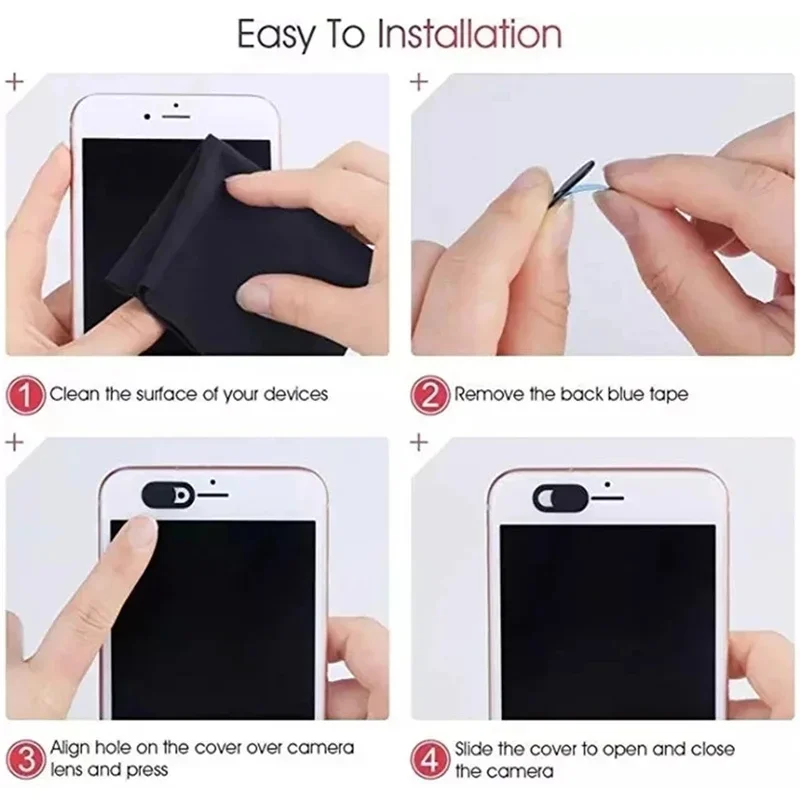 Easy To Installation

1 Clean the surface of your devices

2 Remove the back blue tape

3 Align hole on the cover over camera lens and press

4 Slide the cover to open and close the camera