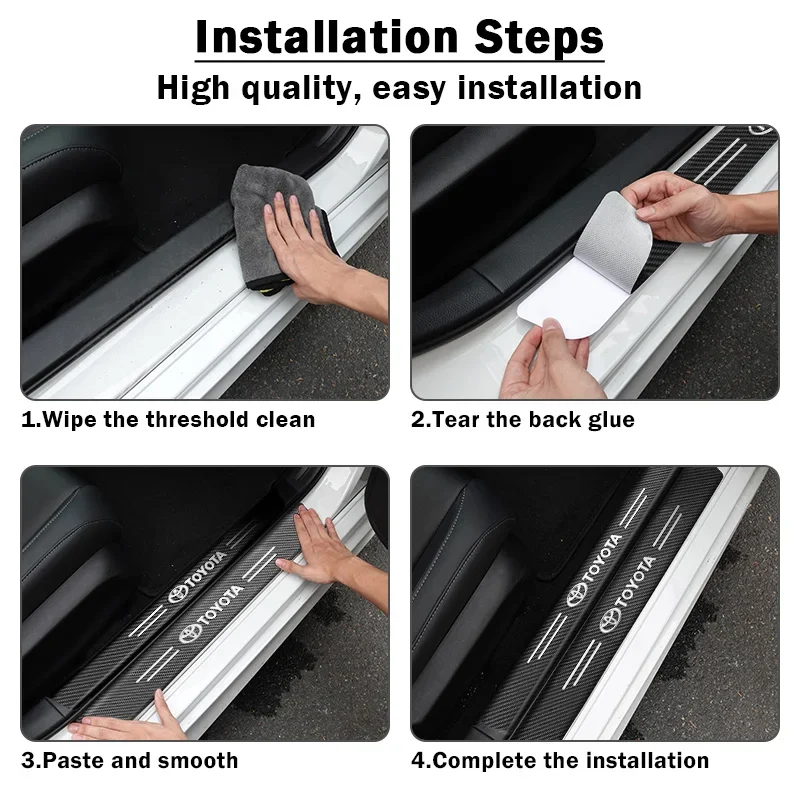 Installation Steps

High quality, easy installation

1.Wipe the threshold clean

2.Tear the back glue

TOYOTA

TOYOTA

3.Paste and smooth

TOYOTA

TOYOTA

4.Complete the installation