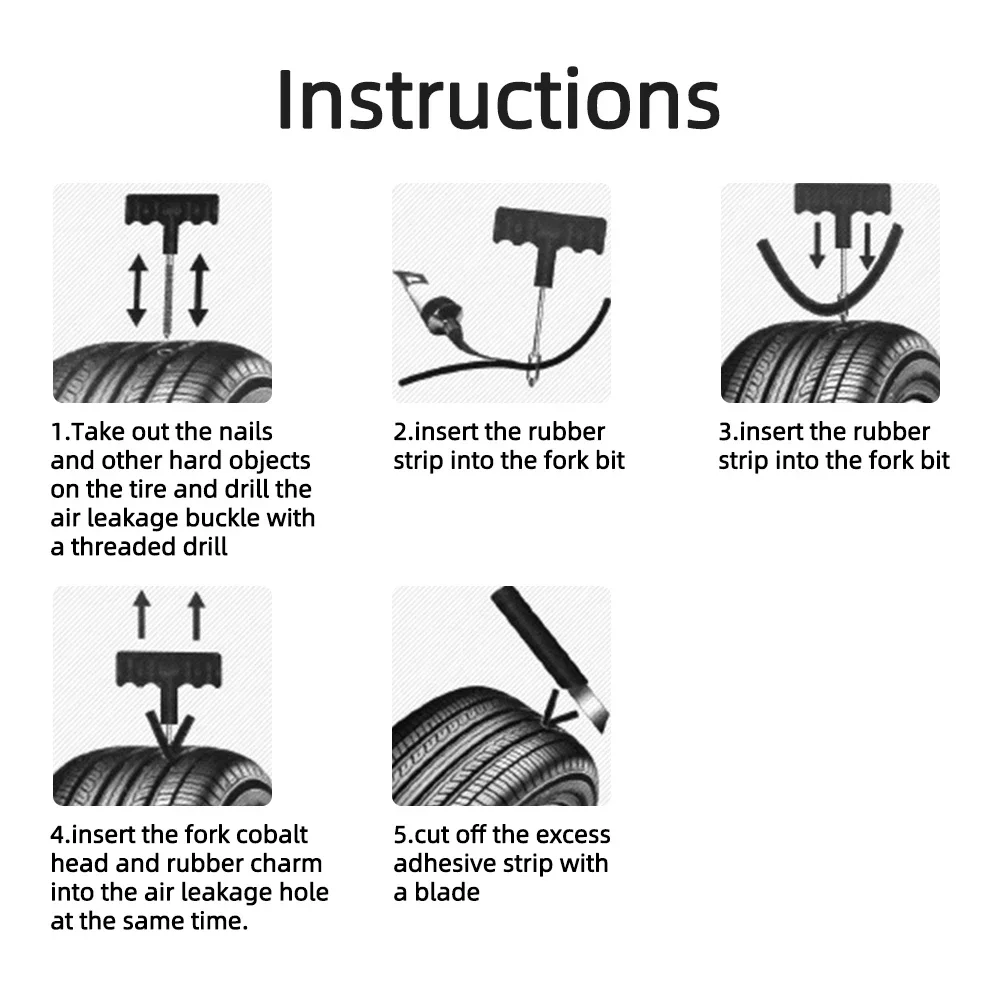 Instructions

1.Take out the nails and other hard objects on the tire and drill the air leakage buckle with a threaded drill

2.insert the rubber strip into the fork bit

3.insert the rubber strip into the fork bit

4.insert the fork cobalt head and rubber charm into the air leakage hole at the same time.

5.cut off the excess adhesive strip with a blade