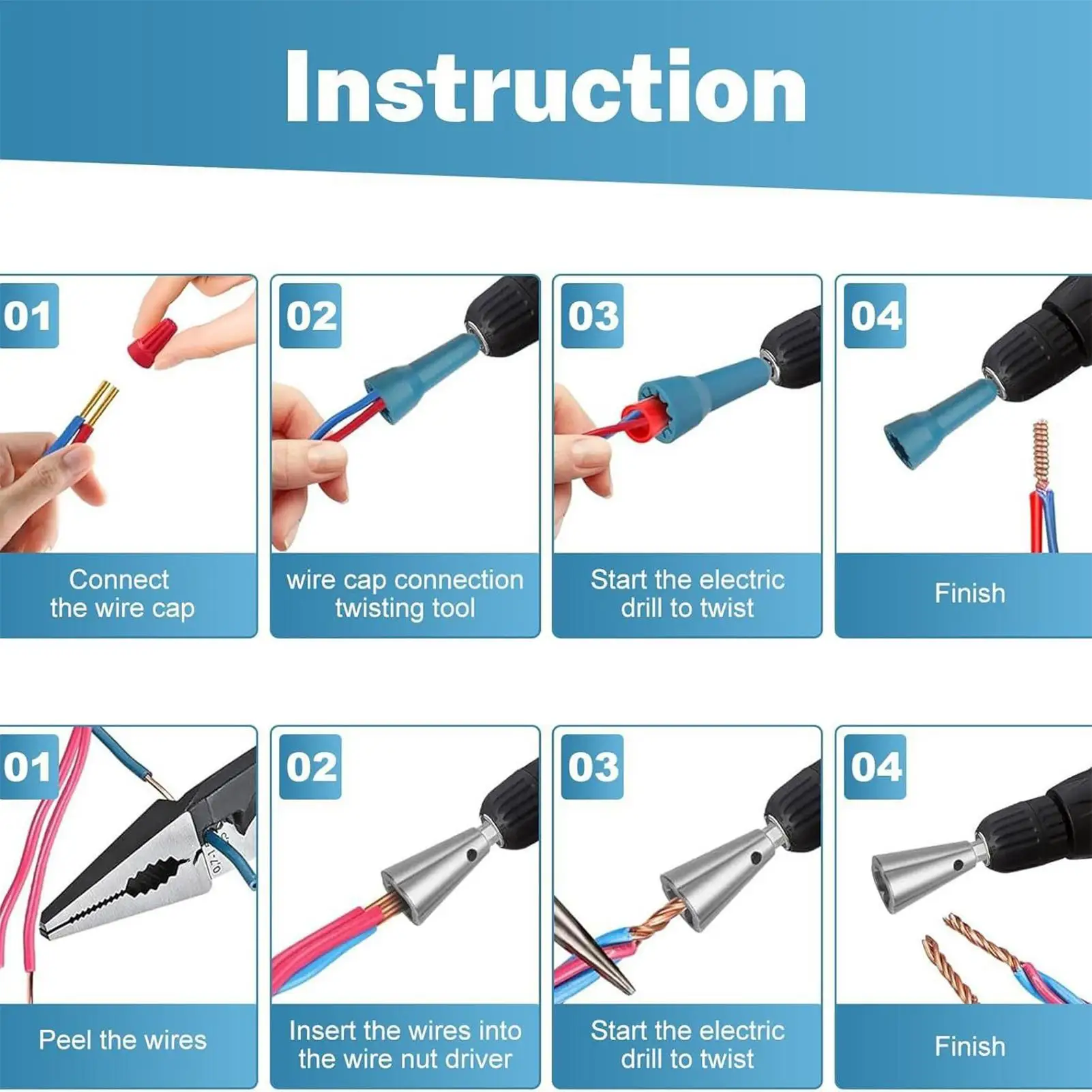 Instruction

01
Connect the wire cap

02
wire cap connection twisting tool

03
Start the electric drill to twist

04
Finish

01
Peel the wires

02
Insert the wires into the wire nut driver

03
Start the electric drill to twist

04
Finish