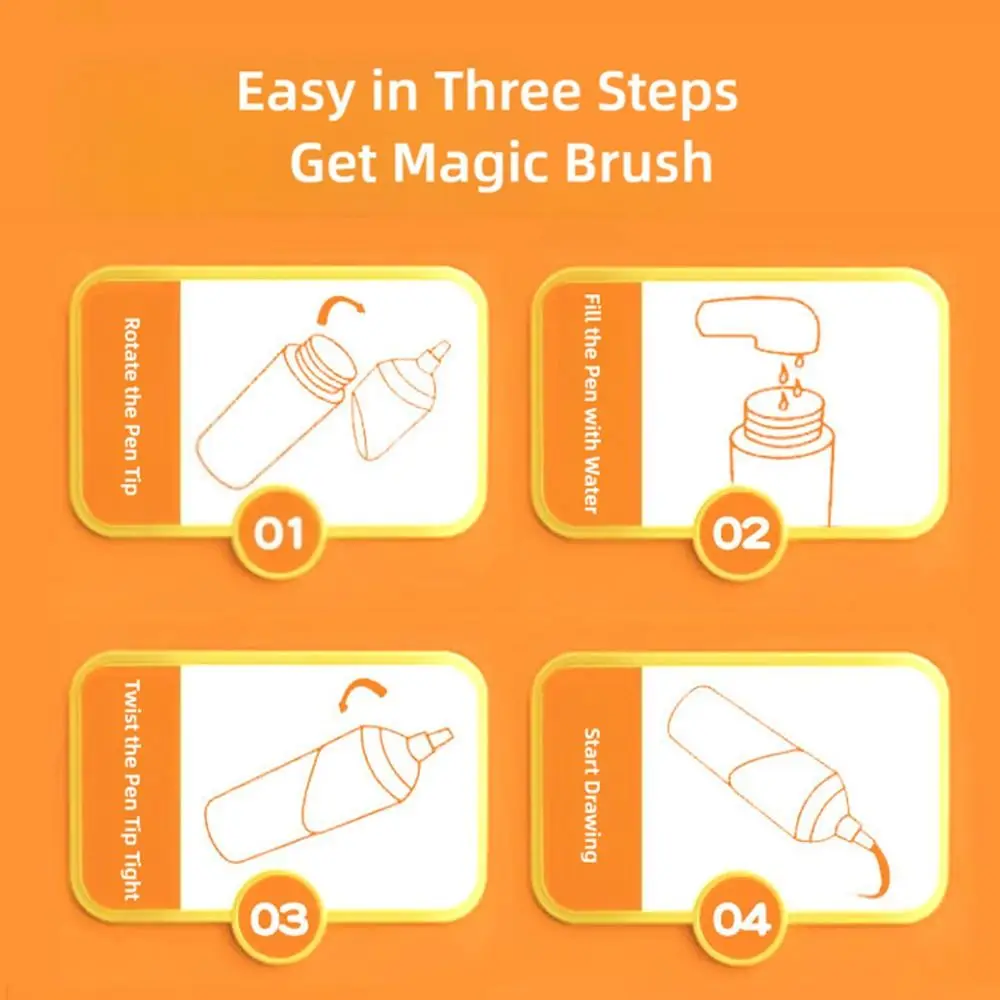 Easy in Three Steps
Get Magic Brush

Rotate the Pen Tip

01

Fill the Pen with Water

02

Twist the Pen Tip Tight

03

Start Drawing

04