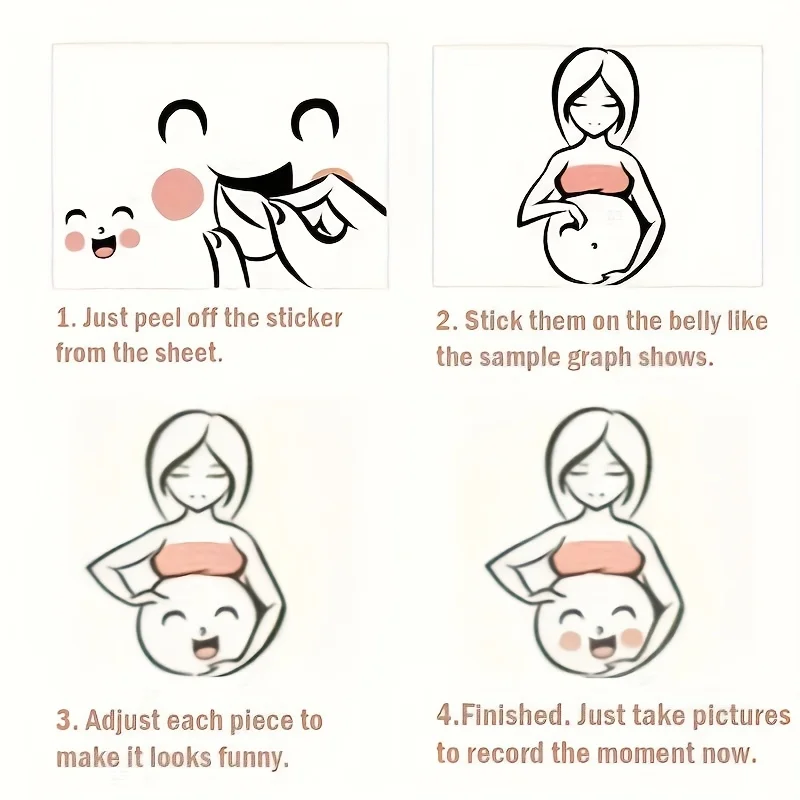 1. Just peel off the sticker from the sheet.

2. Stick them on the belly like the sample graph shows.

3. Adjust each piece to make it looks funny.

4.Finished. Just take pictures to record the moment now.