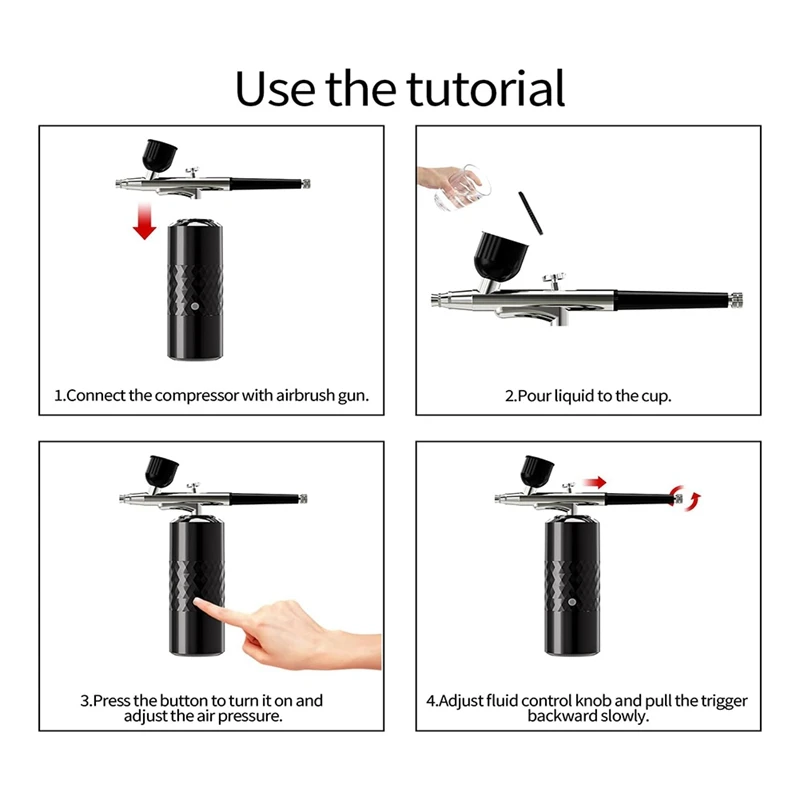 Use the tutorial

1.Connect the compressor with airbrush gun.

2.Pour liquid to the cup.

3.Press the button to turn it on and adjust the air pressure.

4.Adjust fluid control knob and pull the trigger backward slowly.