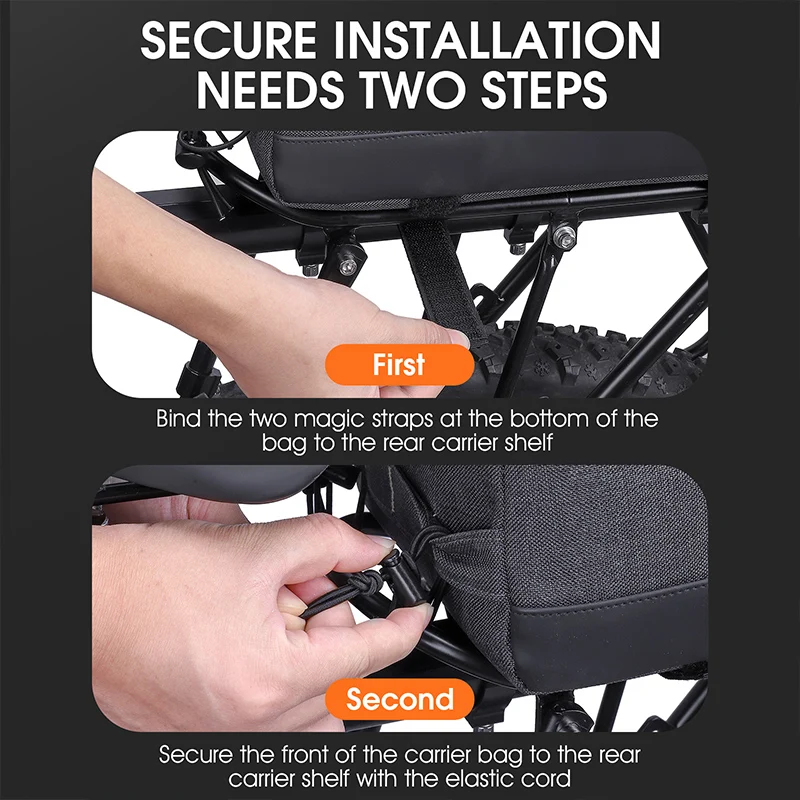 SECURE INSTALLATION NEEDS TWO STEPS

First

Bind the two magic straps at the bottom of the bag to the rear carrier shelf

Second

Secure the front of the carrier bag to the rear carrier shelf with the elastic cord