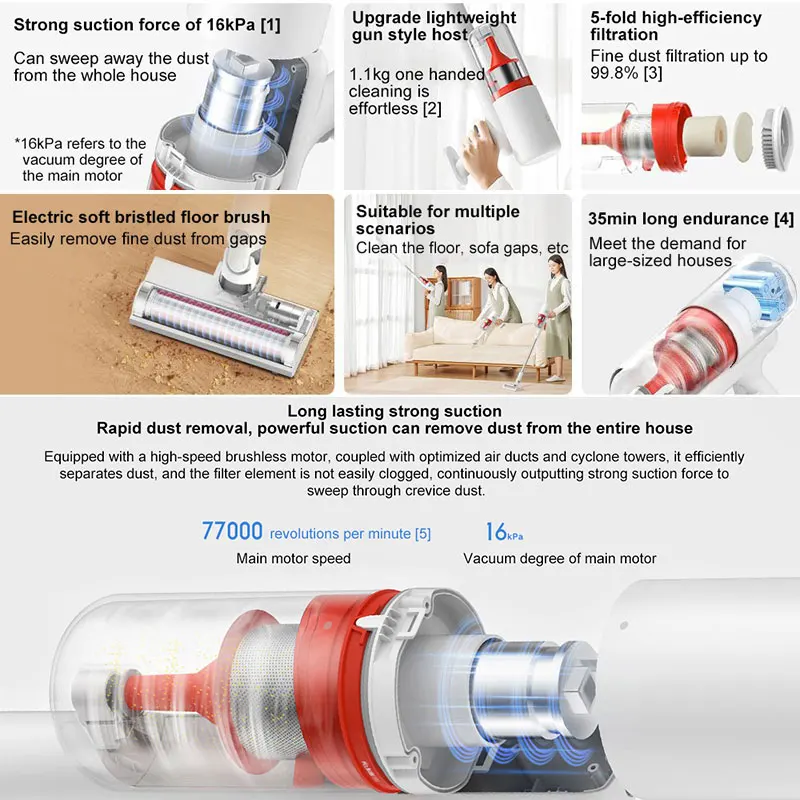 Strong suction force of 16kPa [1]

Can sweep away the dust from the whole house

*16kPa refers to the vacuum degree of the main motor

Upgrade lightweight gun style host

1.1kg one handed cleaning is effortless [2]

5-fold high-efficiency filtration

Fine dust filtration up to 99.8% [3]

Electric soft bristled floor brush

Easily remove fine dust from gaps

Suitable for multiple scenarios

Clean the floor, sofa gaps, etc

35min long endurance [4]

Meet the demand for large-sized houses

Long lasting strong suction

Rapid dust removal, powerful suction can remove dust from the entire house

Equipped with a high-speed brushless motor, coupled with optimized air ducts and cyclone towers, it efficiently separates dust, and the filter element is not easily clogged, continuously outputting strong suction force to sweep through crevice dust.

77000 revolutions per minute [5]

Main motor speed

16kPa

Vacuum degree of main motor