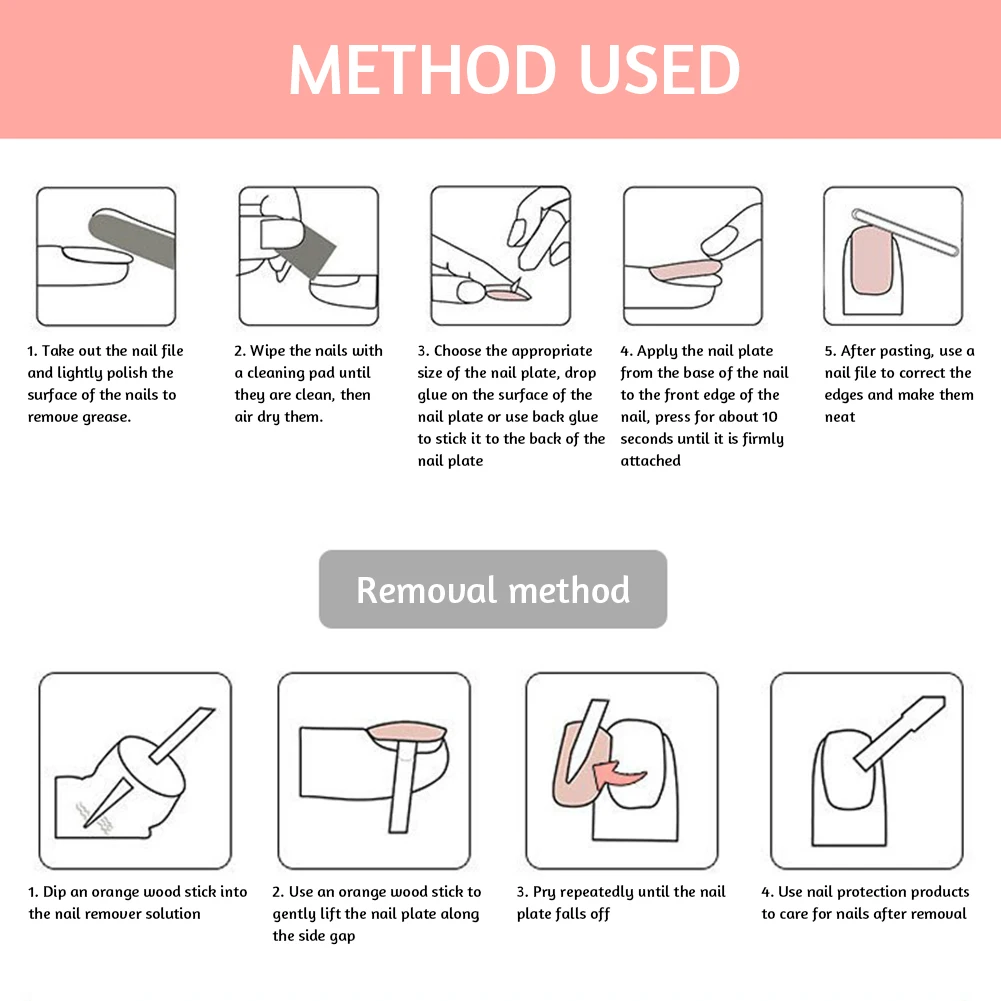 METHOD USED

1. Take out the nail file and lightly polish the surface of the nails to remove grease.

2. Wipe the nails with a cleaning pad until they are clean, then air dry them.

3. Choose the appropriate size of the nail plate, drop glue on the surface of the nail plate or use back glue to stick it to the back of the nail plate

4. Apply the nail plate from the base of the nail to the front edge of the nail, press for about 10 seconds until it is firmly attached

5. After pasting, use a nail file to correct the edges and make them neat

Removal method

1. Dip an orange wood stick into the nail remover solution

2. Use an orange wood stick to gently lift the nail plate along the side gap

3. Pry repeatedly until the nail plate falls off

4. Use nail protection products to care for nails after removal