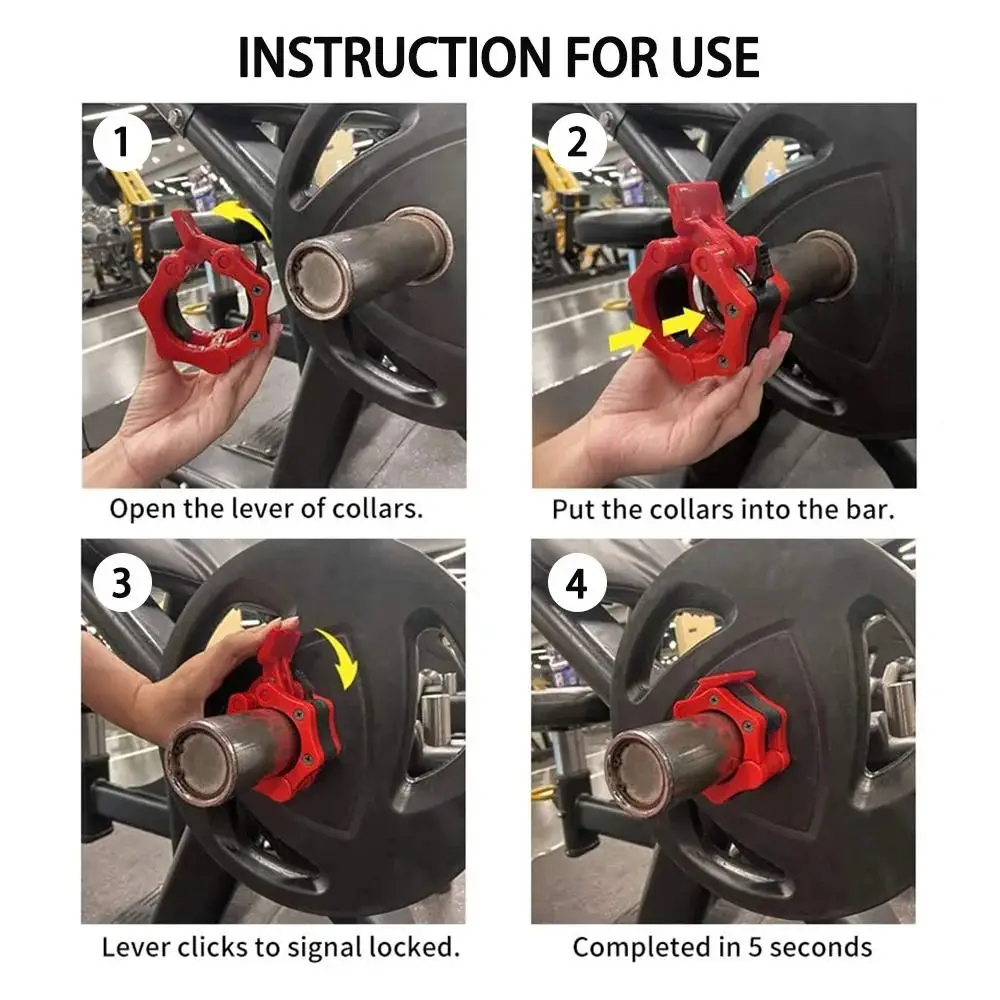 INSTRUCTION FOR USE

1

Open the lever of collars.

2

Put the collars into the bar.

3

Lever clicks to signal locked.

4

Completed in 5 seconds