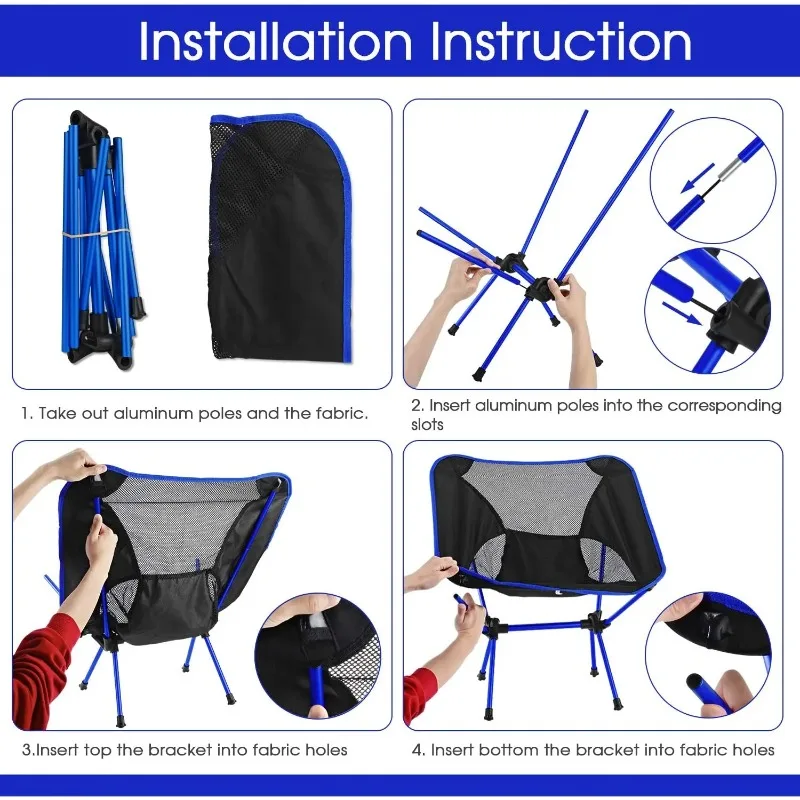 Installation Instruction

1. Take out aluminum poles and the fabric.

2. Insert aluminum poles into the corresponding slots

3.Insert top the bracket into fabric holes

4. Insert bottom the bracket into fabric holes