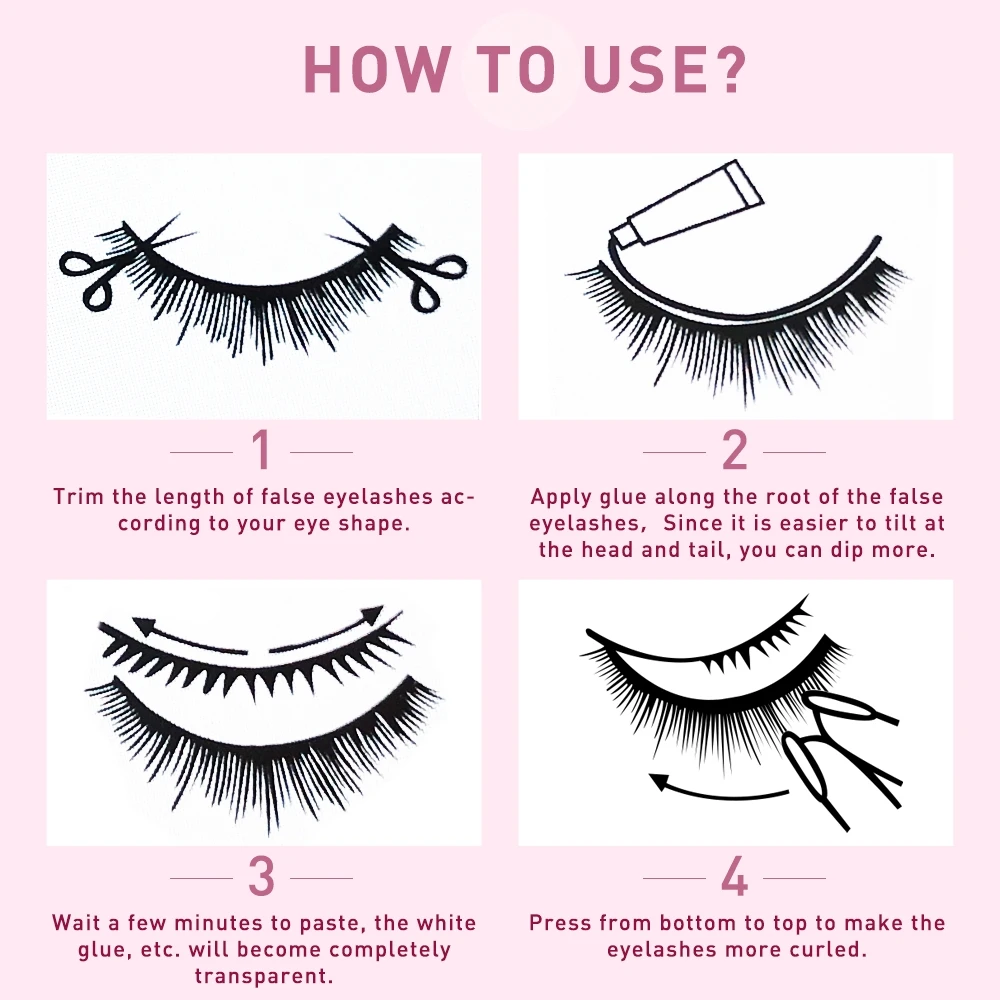 HOW TO USE?

1

Trim the length of false eyelashes according to your eye shape.

2

Apply glue along the root of the false eyelashes, Since it is easier to tilt at the head and tail, you can dip more.

3

Wait a few minutes to paste, the white glue, etc. will become completely transparent.

4

Press from bottom to top to make the eyelashes more curled.