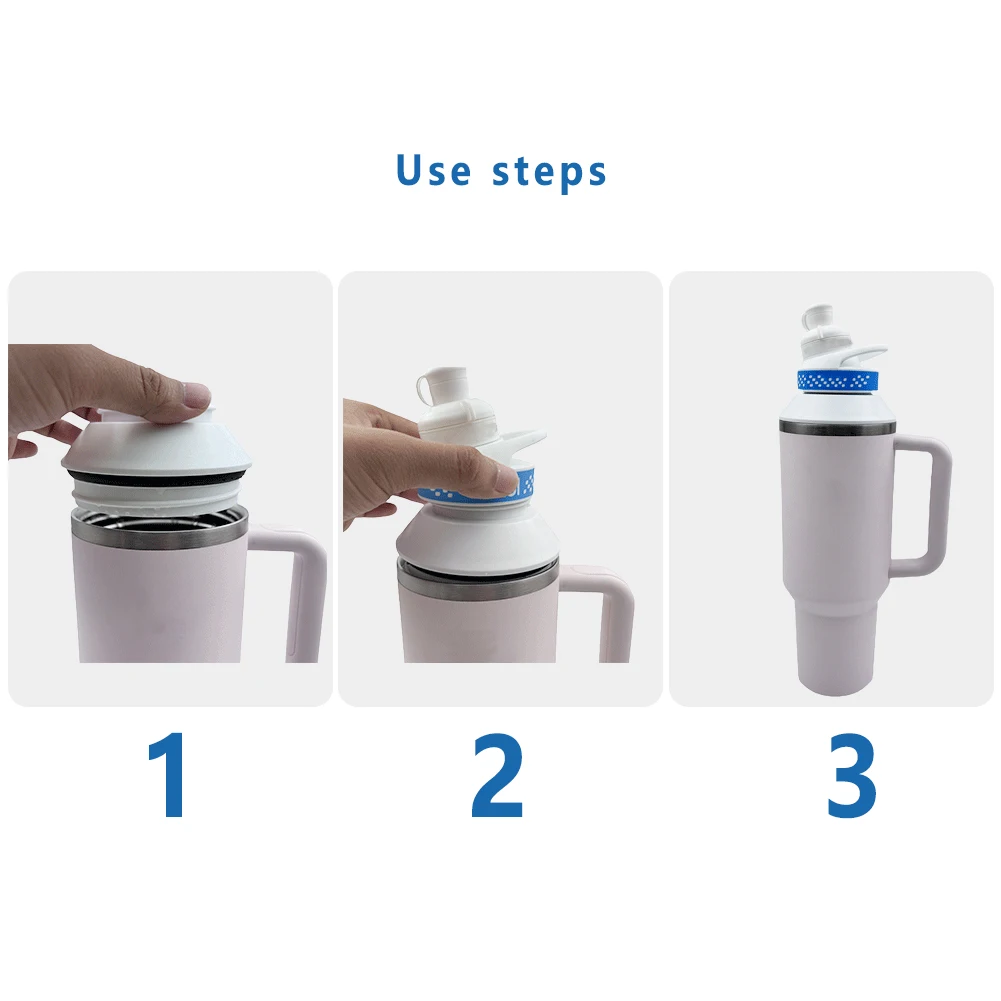 Use steps

1

2

3