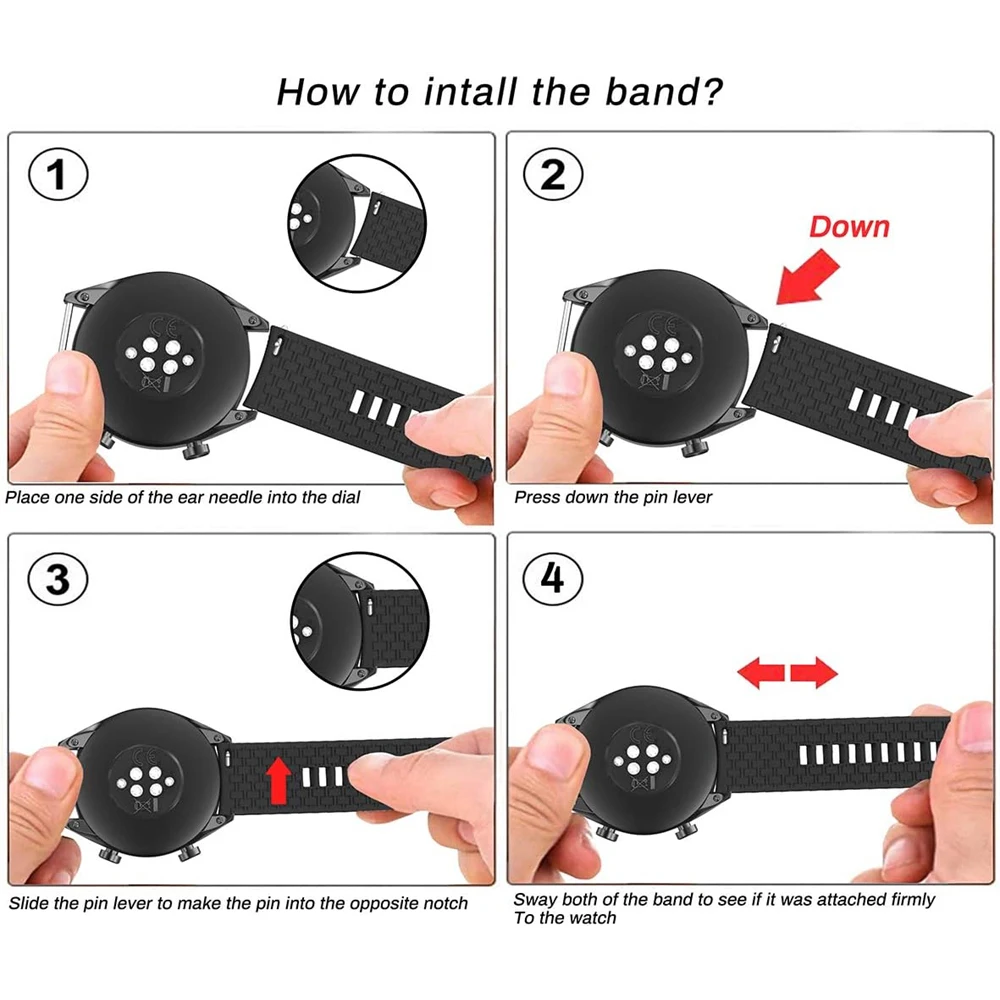 How to intall the band?

1

Place one side of the ear needle into the dial

2

Down

Press down the pin lever

3

Slide the pin lever to make the pin into the opposite notch

4

Sway both of the band to see if it was attached firmly To the watch