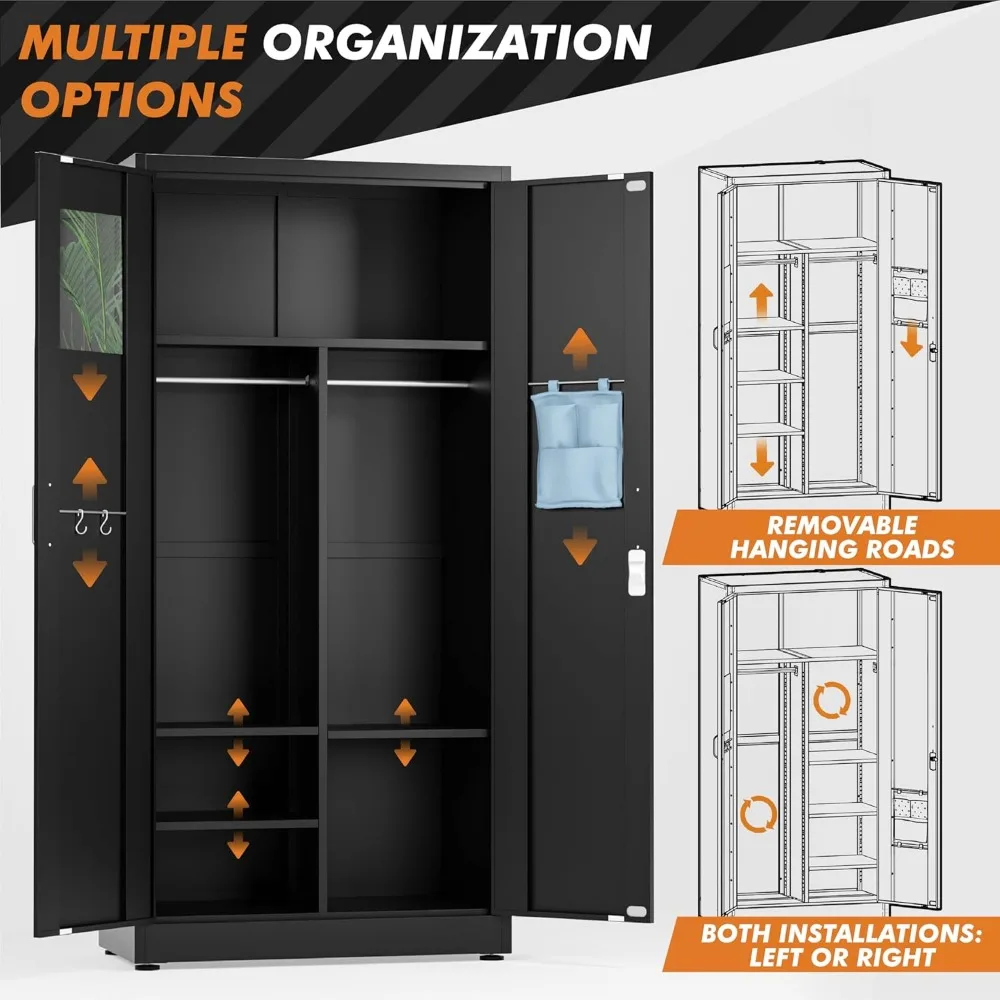 MULTIPLE ORGANIZATION OPTIONS

REMOVABLE HANGING ROADS

BOTH INSTALLATIONS: LEFT OR RIGHT