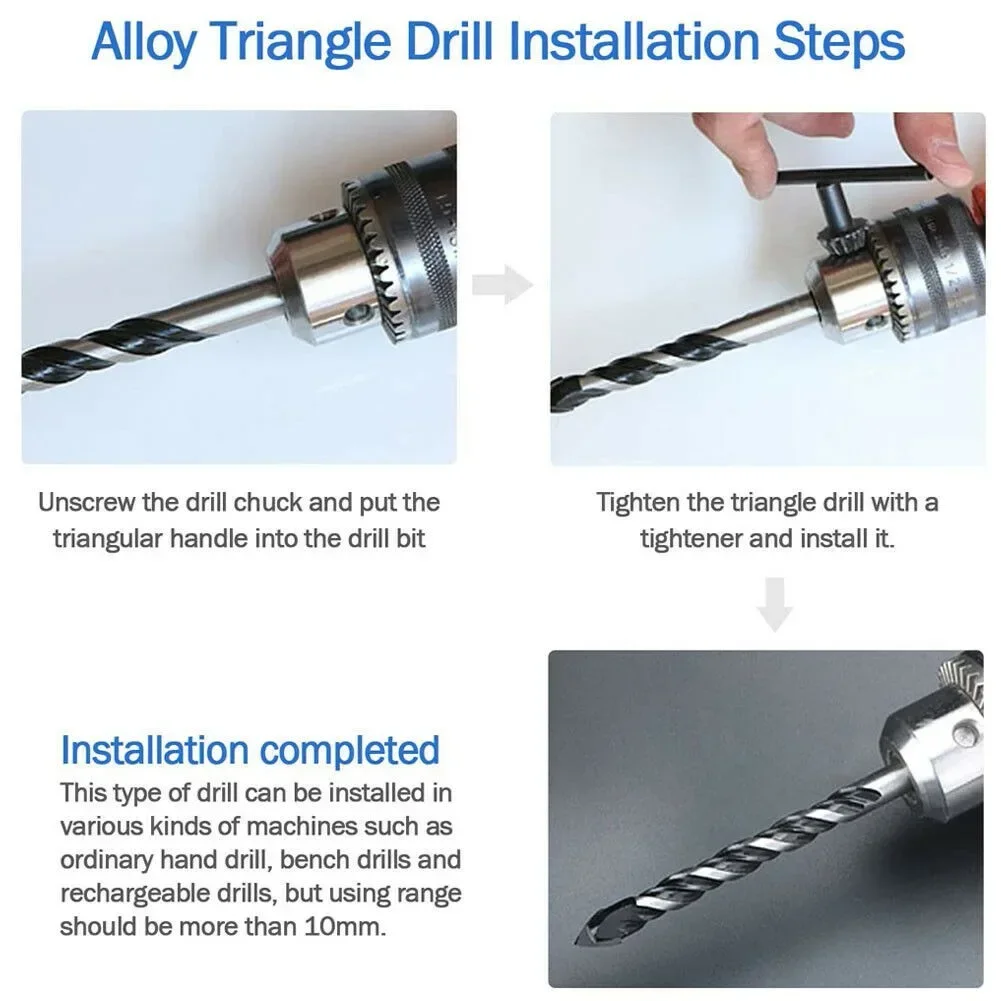 Alloy Triangle Drill Installation Steps

Unscrew the drill chuck and put the triangular handle into the drill bit

Tighten the triangle drill with a tightener and install it.

Installation completed

This type of drill can be installed in various kinds of machines such as ordinary hand drill, bench drills and rechargeable drills, but using range should be more than 10mm.